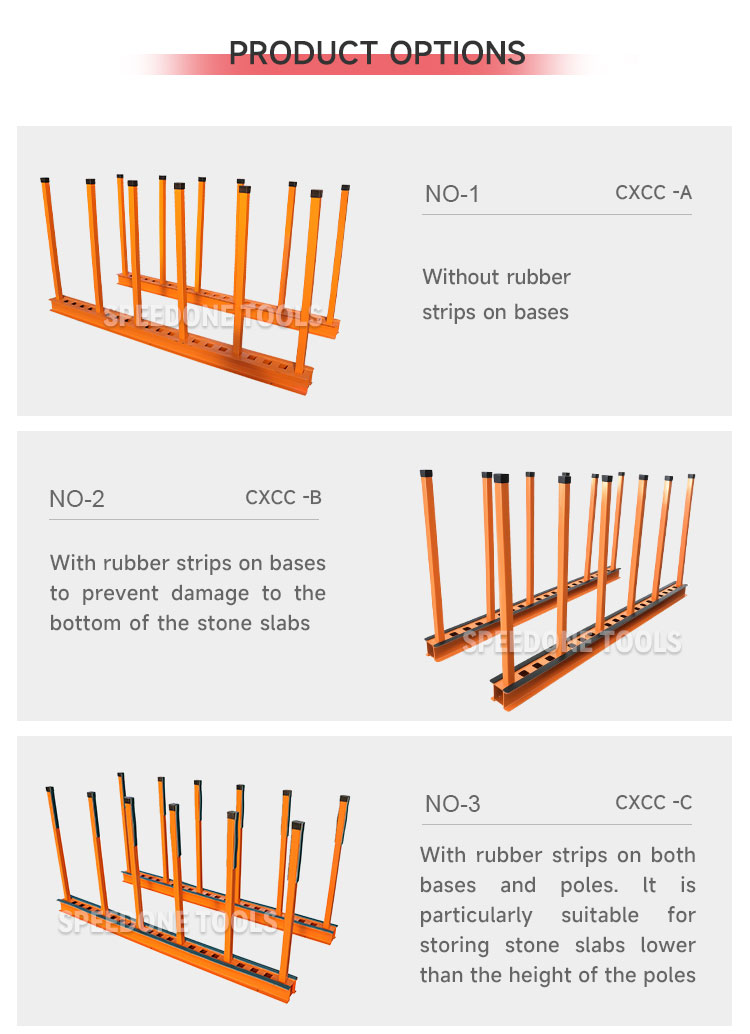 PRODUCT OPTIONS

SPEEDONE TOOLS

NO-1 CXCC -A

Without rubber strips on bases

NO-2 CXCC -B

With rubber strips on bases to prevent damage to the bottom of the stone slabs

SPEEDONE TOOLS

SPEEDONE TOOLS

NO-3 CXCC -C

With rubber strips on both bases and poles. It is particularly suitable for storing stone slabs lower than the height of the poles