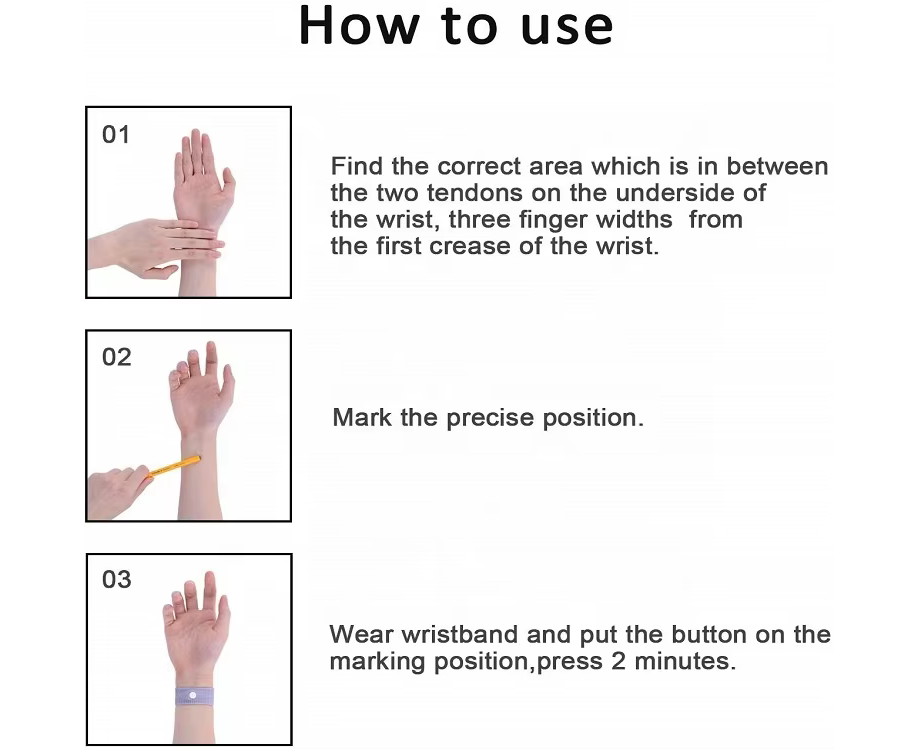 How to use

01

Find the correct area which is in between the two tendons on the underside of the wrist, three finger widths  from the first crease of the wrist.

02

Mark the precise position.

03

Wear wristband and put the button on the marking position,press 2 minutes.