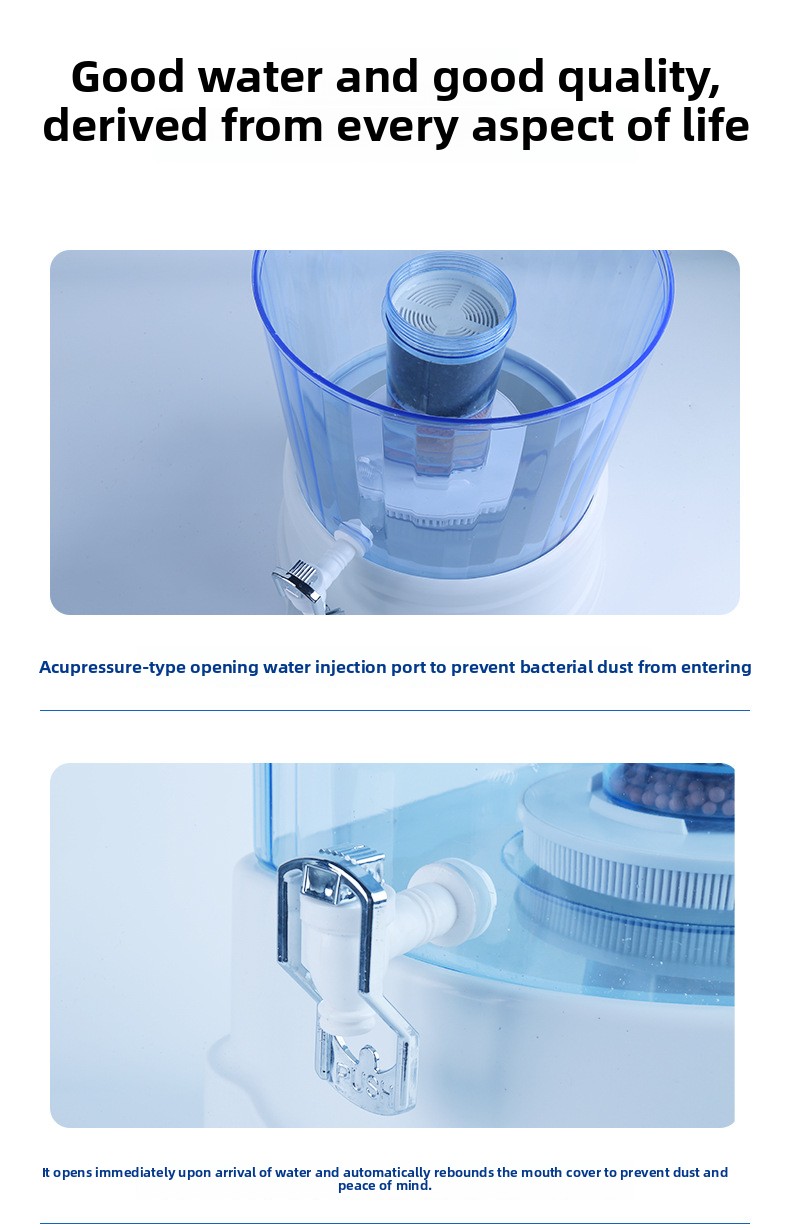 Good water and good quality, derived from every aspect of life

Acupressure-type opening water injection port to prevent bacterial dust from entering

PUSH

It opens immediately upon arrival of water and automatically rebounds the mouth cover to prevent dust and peace of mind.