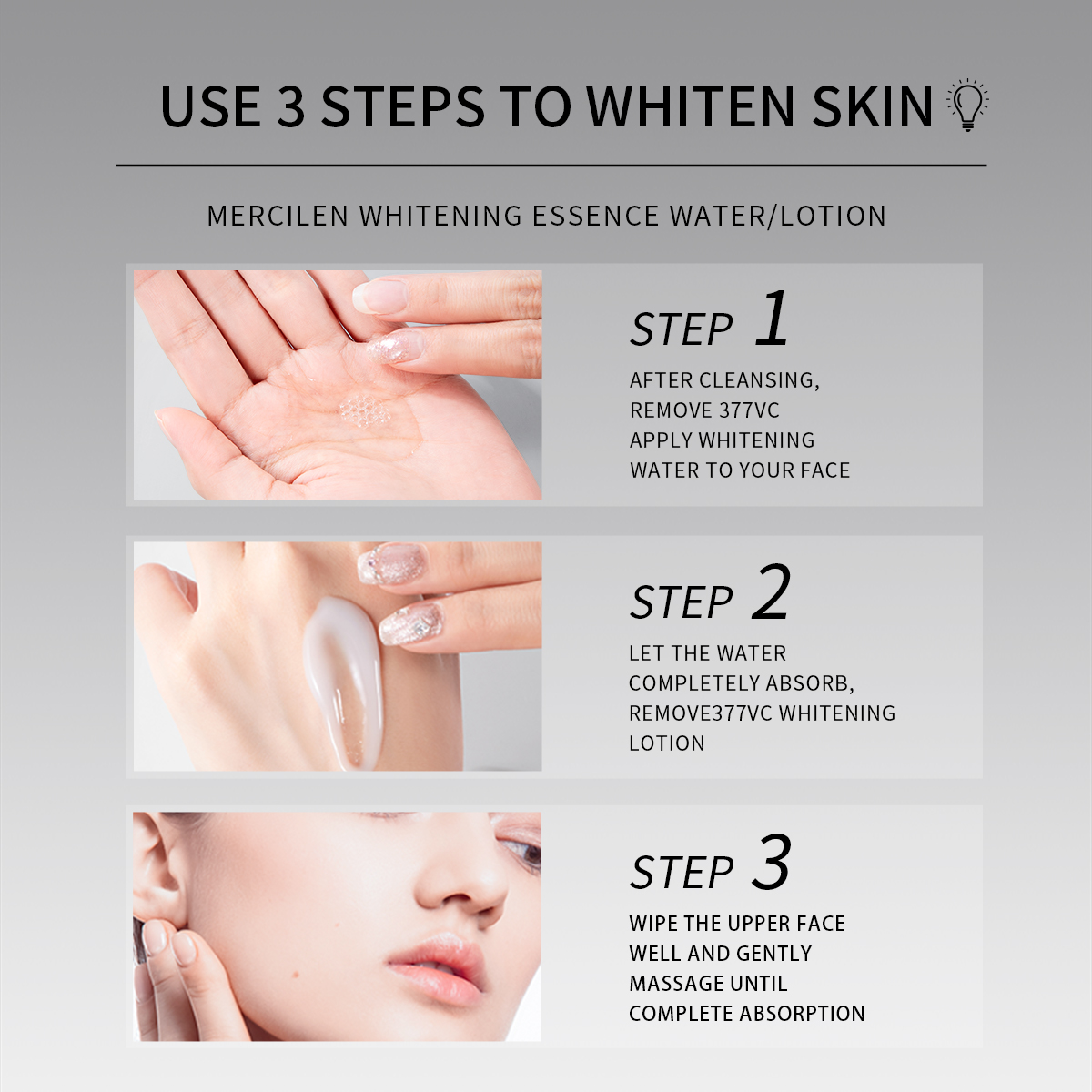 USE 3 STEPS TO WHITEN SKIN

MERCILEN WHITENING ESSENCE WATER/LOTION

STEP 1

AFTER CLEANSING, REMOVE 377VC APPLY WHITENING WATER TO YOUR FACE

STEP 2

LET THE WATER COMPLETELY ABSORB, REMOVE377VC WHITENING LOTION

STEP 3

WIPE THE UPPER FACE WELL AND GENTLY MASSAGE UNTIL COMPLETE ABSORPTION