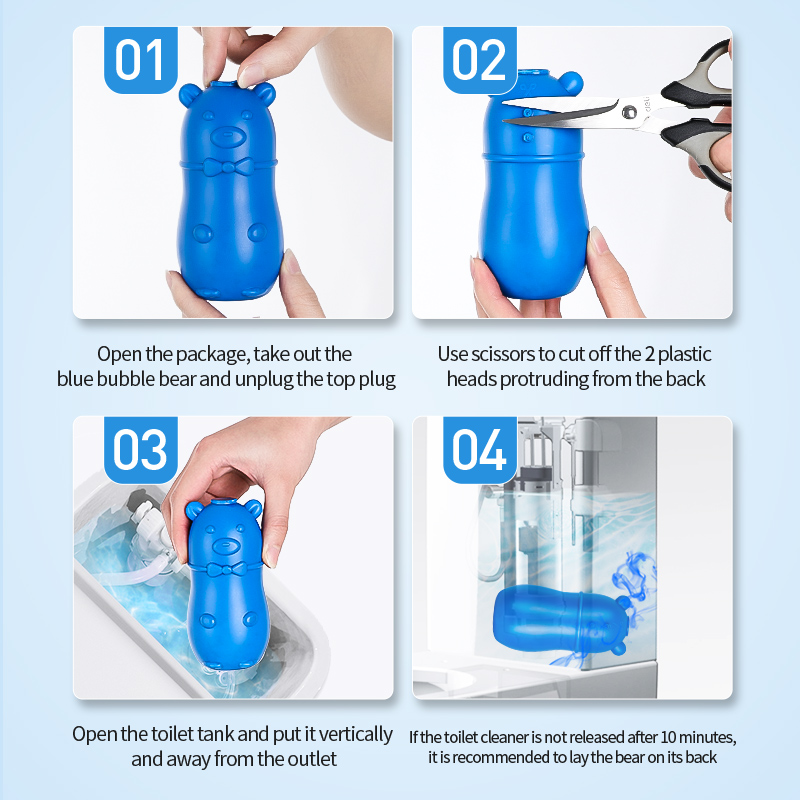 01

Open the package, take out the blue bubble bear and unplug the top plug

02

Use scissors to cut off the 2 plastic heads protruding from the back

03

Open the toilet tank and put it vertically and away from the outlet

04

If the toilet cleaner is not released after 10 minutes, it is recommended to lay the bear on its back