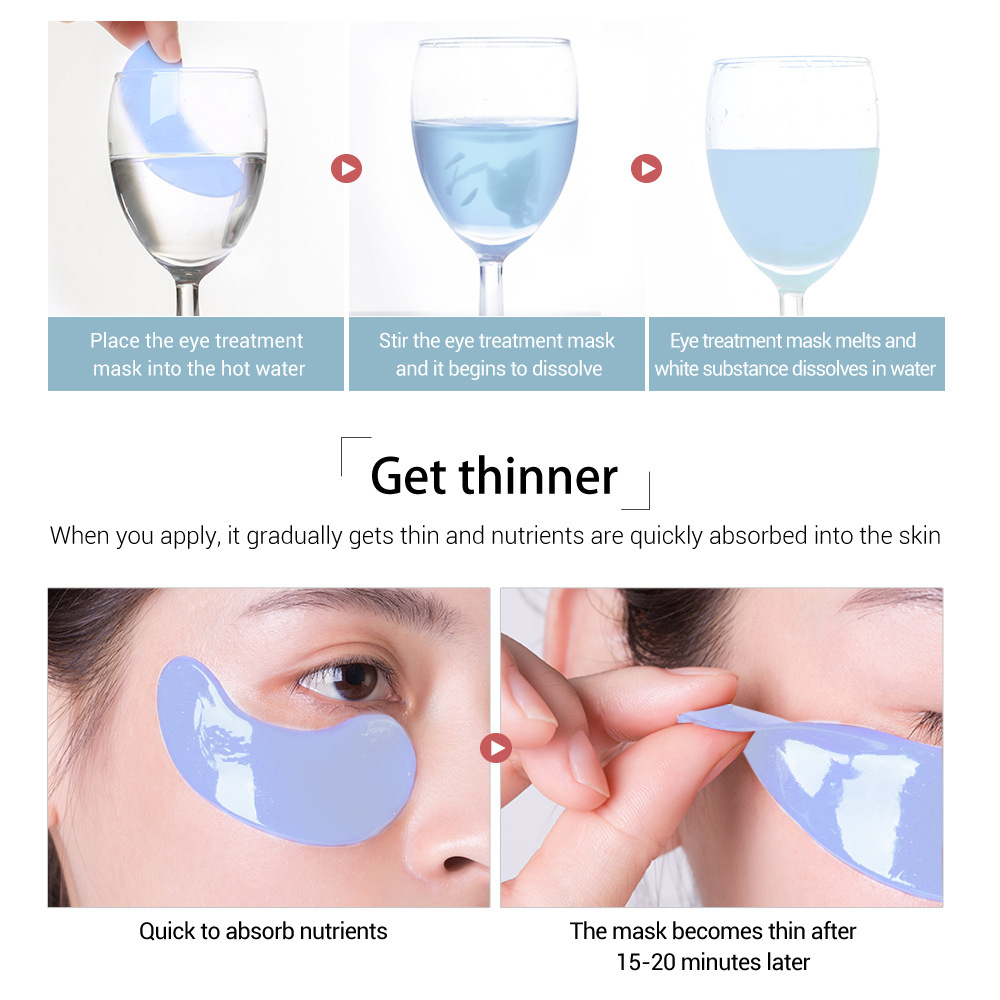 Place the eye treatment mask into the hot water

Stir the eye treatment mask and it begins to dissolve

Eye treatment mask melts and white substance dissolves in water

Get thinner

When you apply, it gradually gets thin and nutrients are quickly absorbed into the skin

Quick to absorb nutrients

The mask becomes thin after 15-20 minutes later