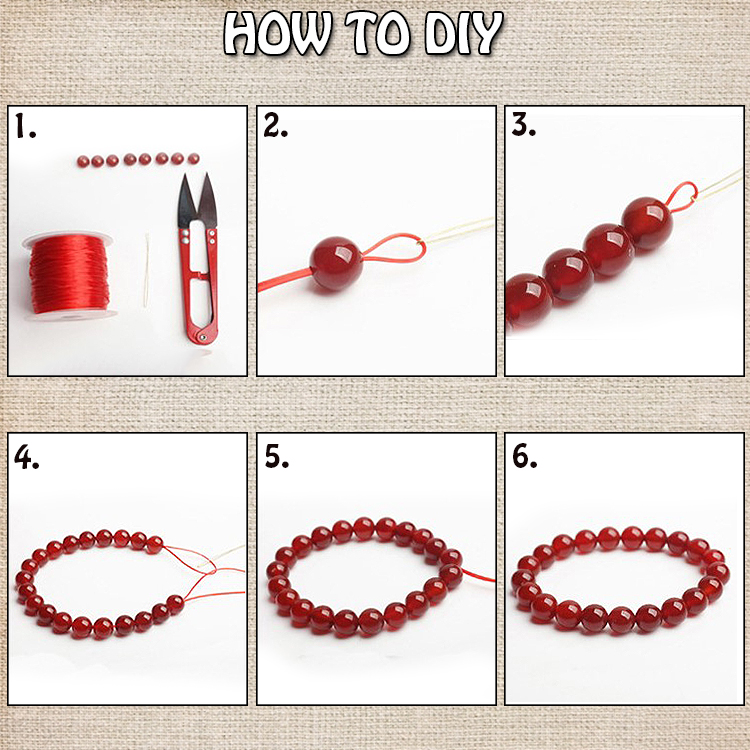 HOW TO DIY

1.

2.

3.

4.

5.

6.