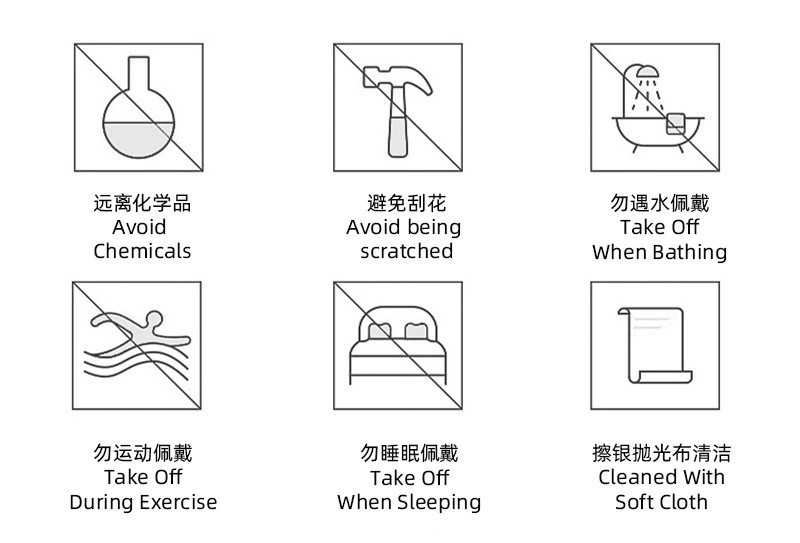 远离化学品
Avoid
Chemicals

避免刮花
Avoid being
scratched

勿遇水佩戴
Take Off
When Bathing

勿运动佩戴
Take Off
During Exercise

勿睡眠佩戴
Take Off
When Sleeping

擦银抛光布清洁
Cleaned With
Soft Cloth