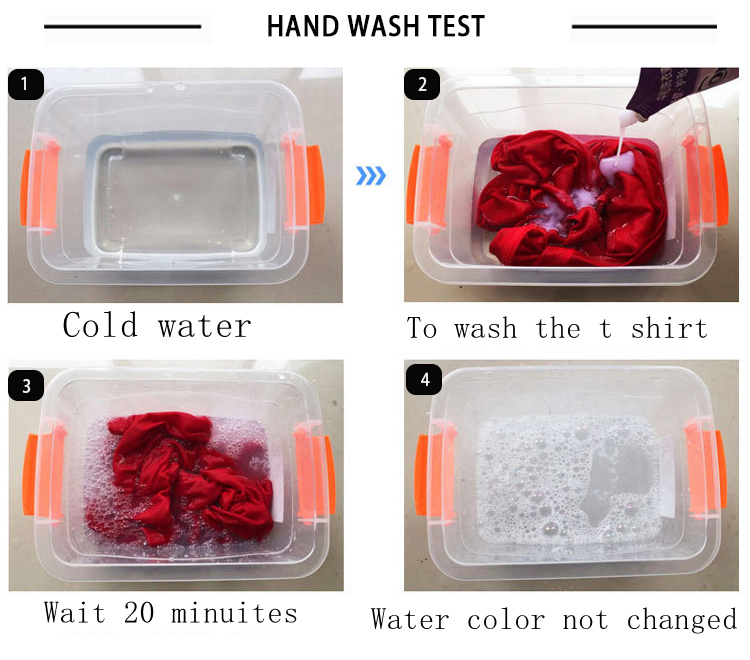 HAND WASH TEST

1

Cold water

2

To wash the t shirt

3

Wait 20 minuites

4

Water color not changed