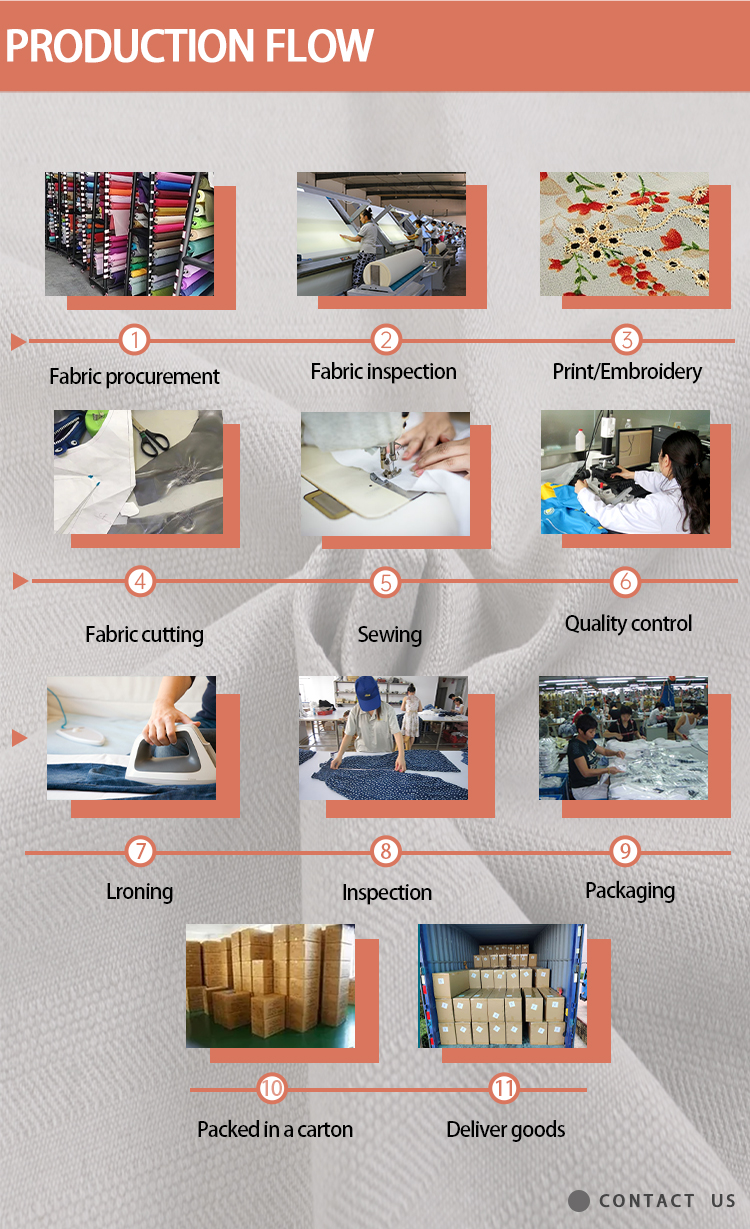 PRODUCTION FLOW

1
Fabric procurement

2
Fabric inspection

3
Print/Embroidery

4
Fabric cutting

5
Sewing

6
Quality control

7
Lroning

8
Inspection

9
Packaging

10
Packed in a carton

11
Deliver goods

CONTACT US