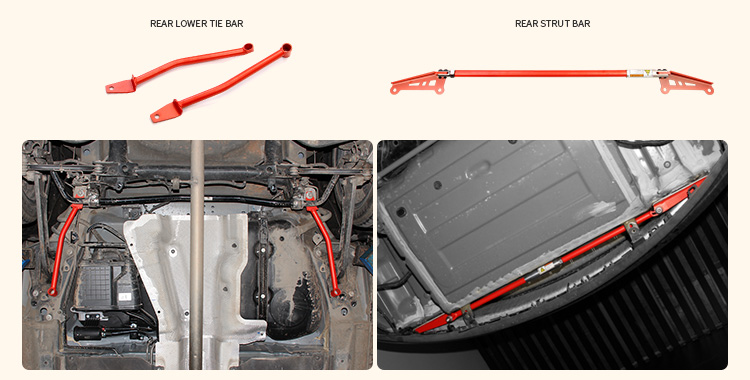 REAR LOWER TIE BAR

REAR STRUT BAR