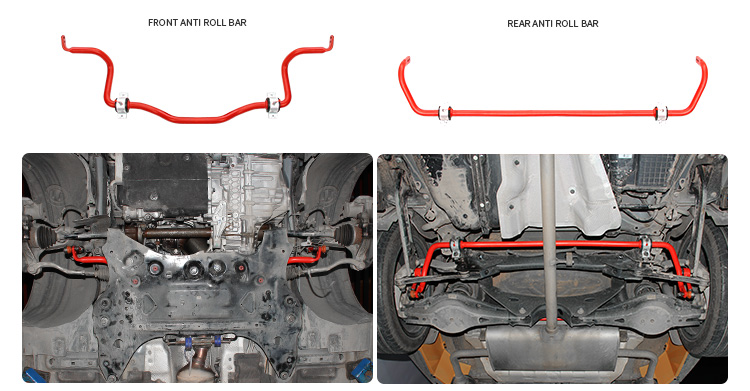 FRONT ANTI ROLL BAR

REAR ANTI ROLL BAR