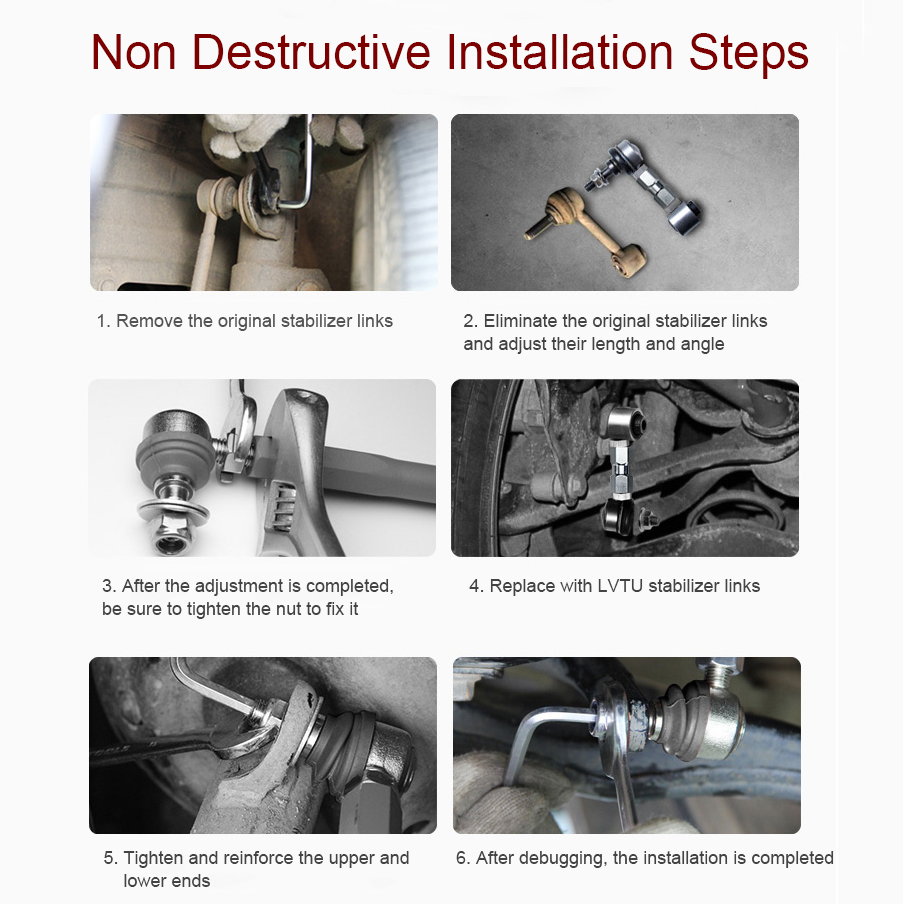 Non Destructive Installation Steps

1. Remove the original stabilizer links

2. Eliminate the original stabilizer links and adjust their length and angle

3. After the adjustment is completed, be sure to tighten the nut to fix it

4. Replace with LVTU stabilizer links

5. Tighten and reinforce the upper and lower ends

6. After debugging, the installation is completed