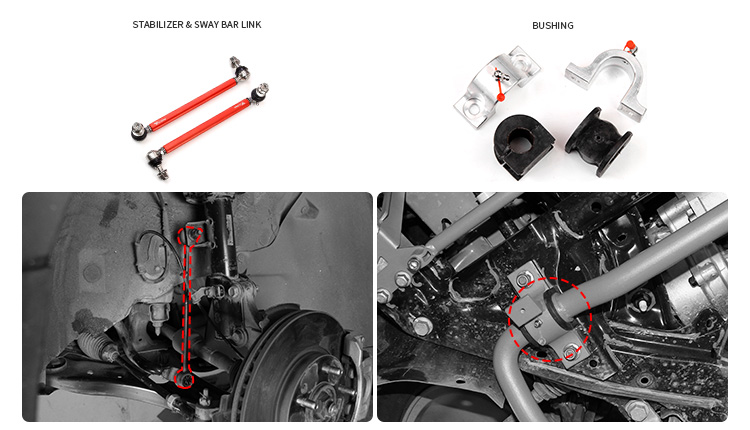 STABILIZER & SWAY BAR LINK

BUSHING