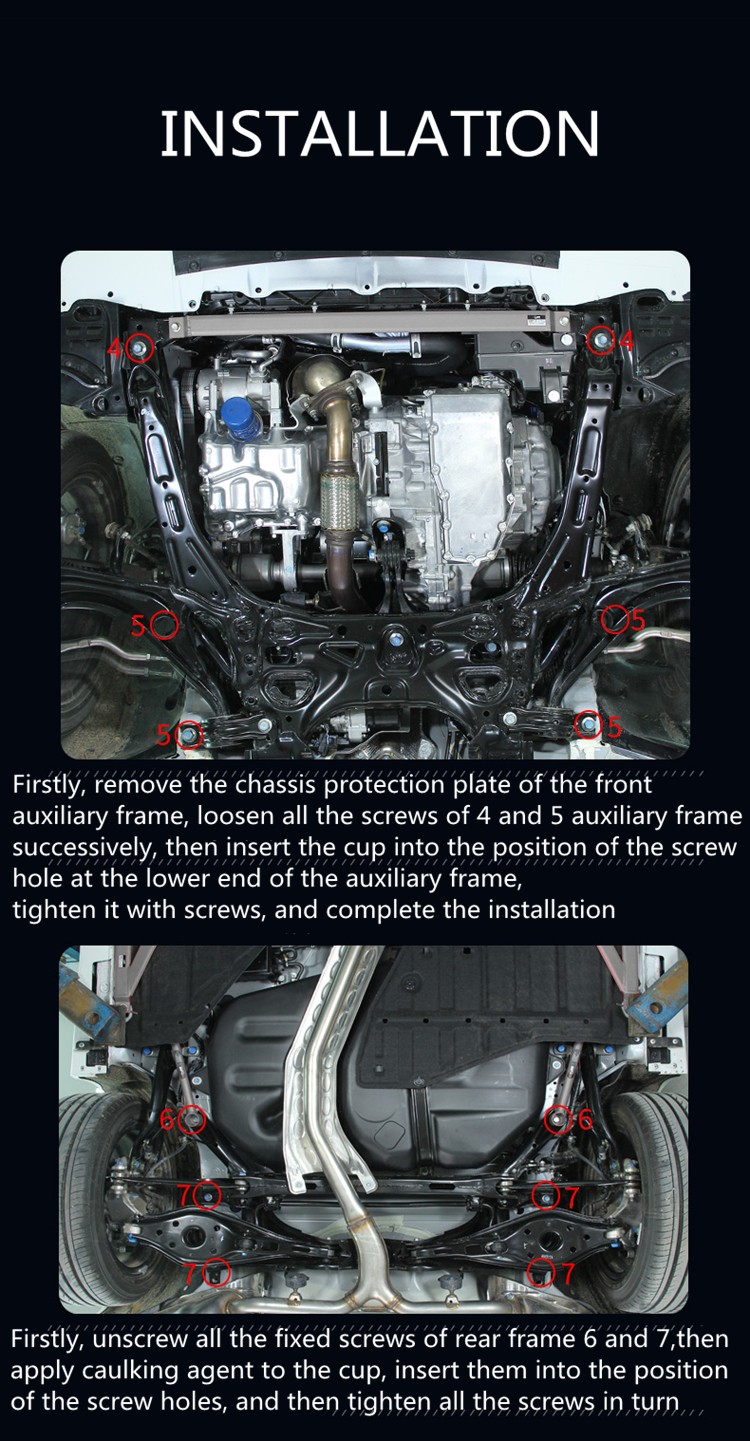 INSTALLATION

4
4
5
5
5
5

Firstly, remove the chassis protection plate of the front auxiliary frame, loosen all the screws of 4 and 5 auxiliary frame successively, then insert the cup into the position of the screw hole at the lower end of the auxiliary frame,
tighten it with screws, and complete the installation

6
6
7
7
7
7

Firstly, unscrew all the fixed screws of rear frame 6 and 7,then apply caulking agent to the cup, insert them into the position of the screw holes, and then tighten all the screws in turn