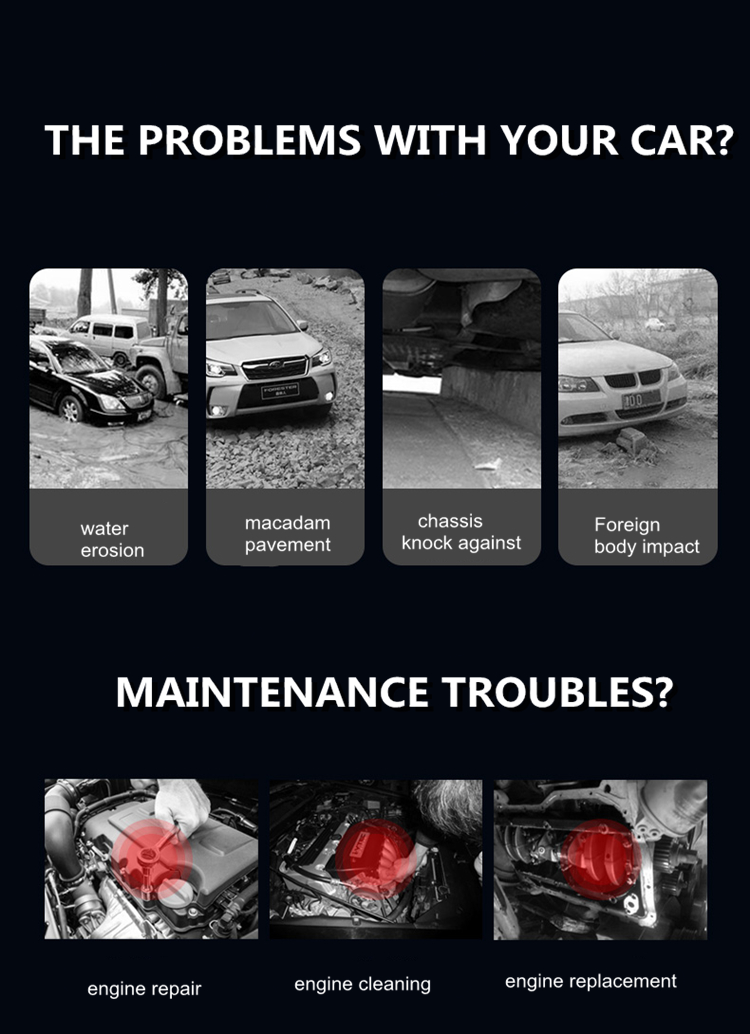 THE PROBLEMS WITH YOUR CAR?

water erosion

macadam pavement

chassis knock against

Foreign body impact

MAINTENANCE TROUBLES?

engine repair

engine cleaning

engine replacement