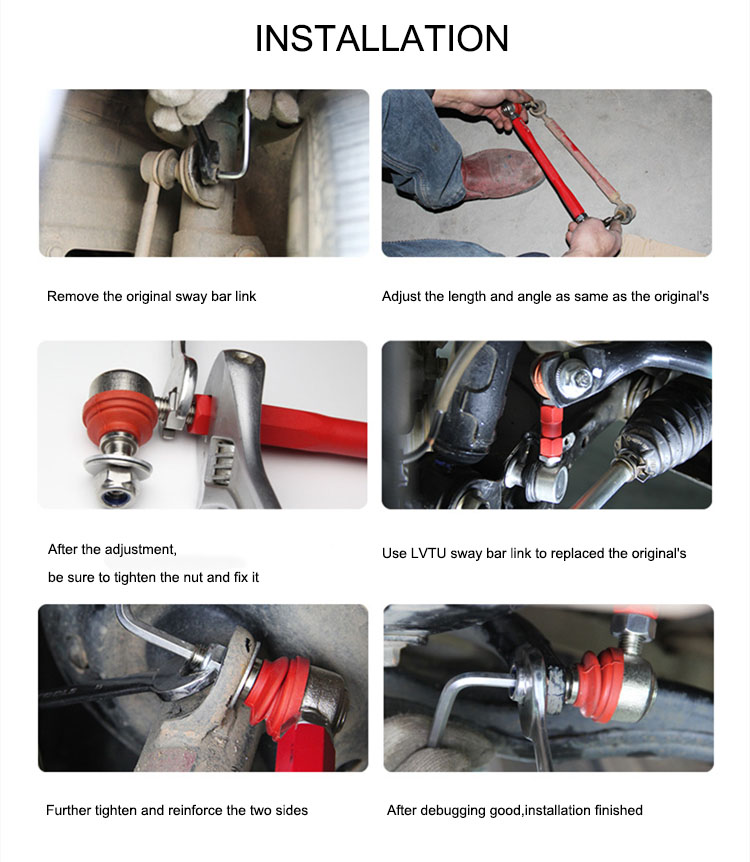 INSTALLATION

Remove the original sway bar link

Adjust the length and angle as same as the original's

After the adjustment,
be sure to tighten the nut and fix it

Use LVTU sway bar link to replaced the original's

Further tighten and reinforce the two sides

After debugging good,installation finished