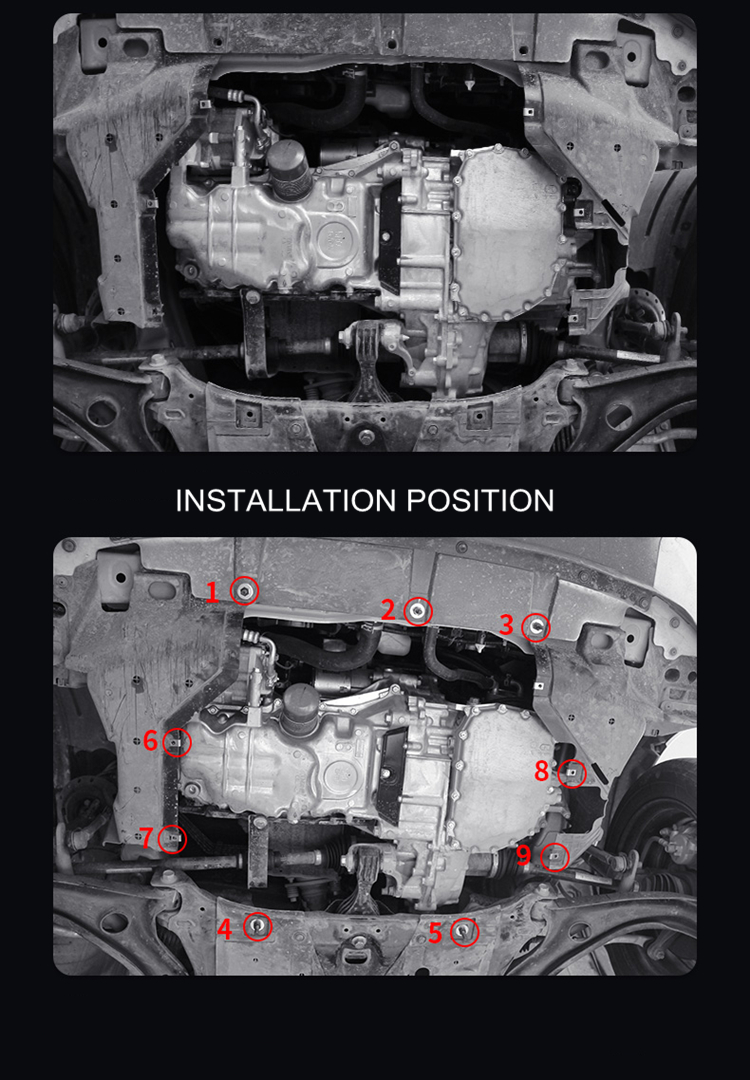 INSTALLATION POSITION

1
2
3
6
8
7
9
4
5