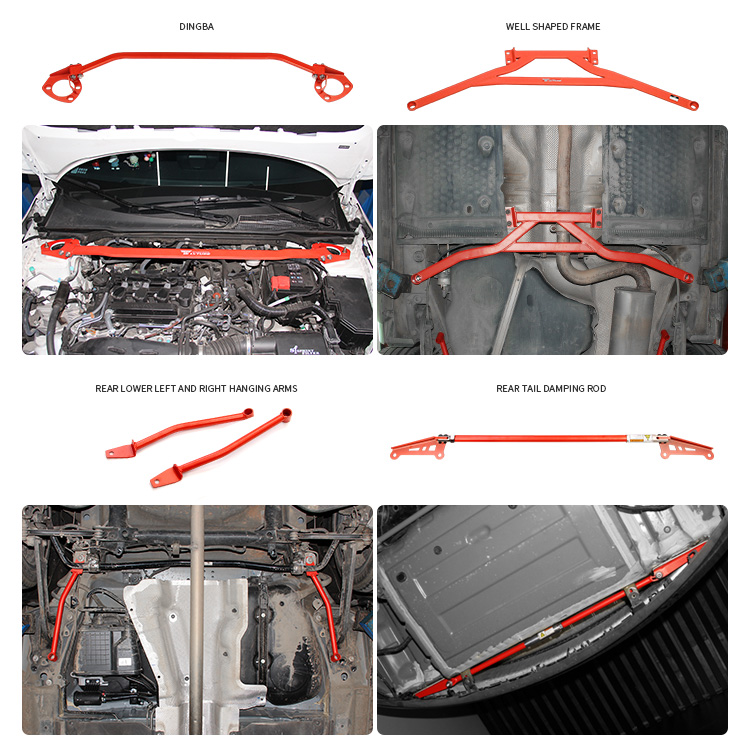 DINGBA

WELL SHAPED FRAME

REAR LOWER LEFT AND RIGHT HANGING ARMS

REAR TAIL DAMPING ROD