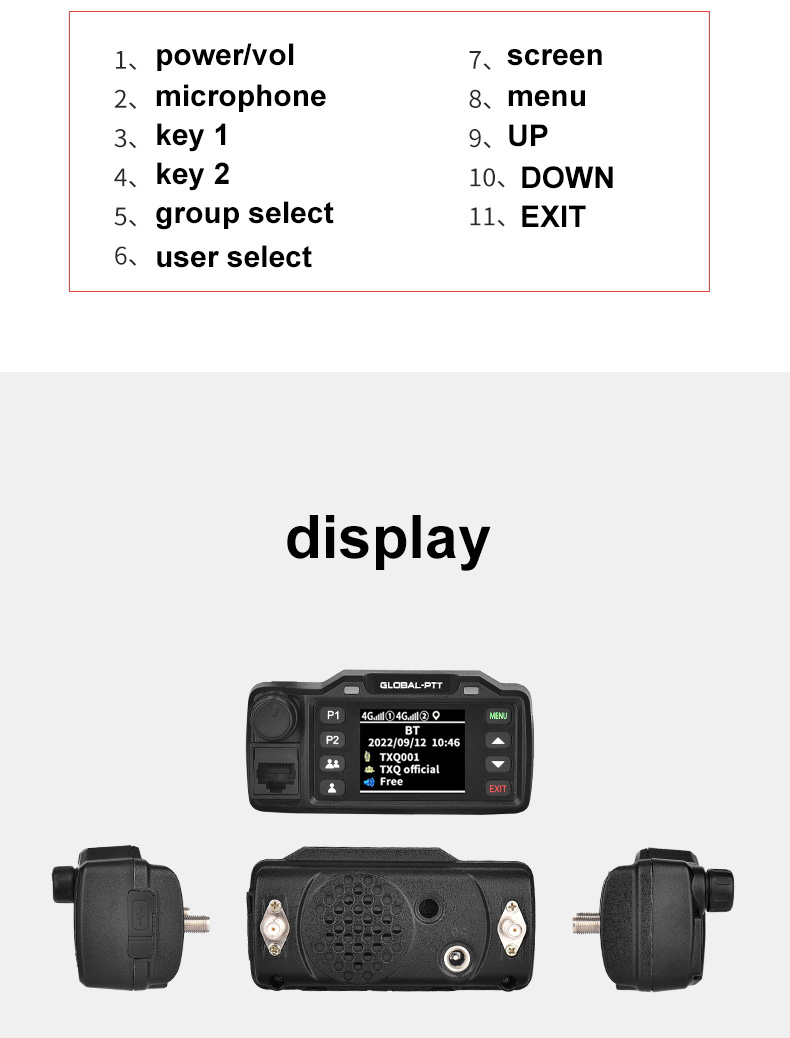 1、power/vol
2、microphone
3、key 1
4、key 2
5、group select
6、user select

7、screen
8、menu
9、UP
10、DOWN
11、EXIT

display

GLOBAL-PTT

P1
P2

4G ① 4G ②

BT
2022/09/12 10:46
TXQ001
TXQ official
Free

MENU
EXIT