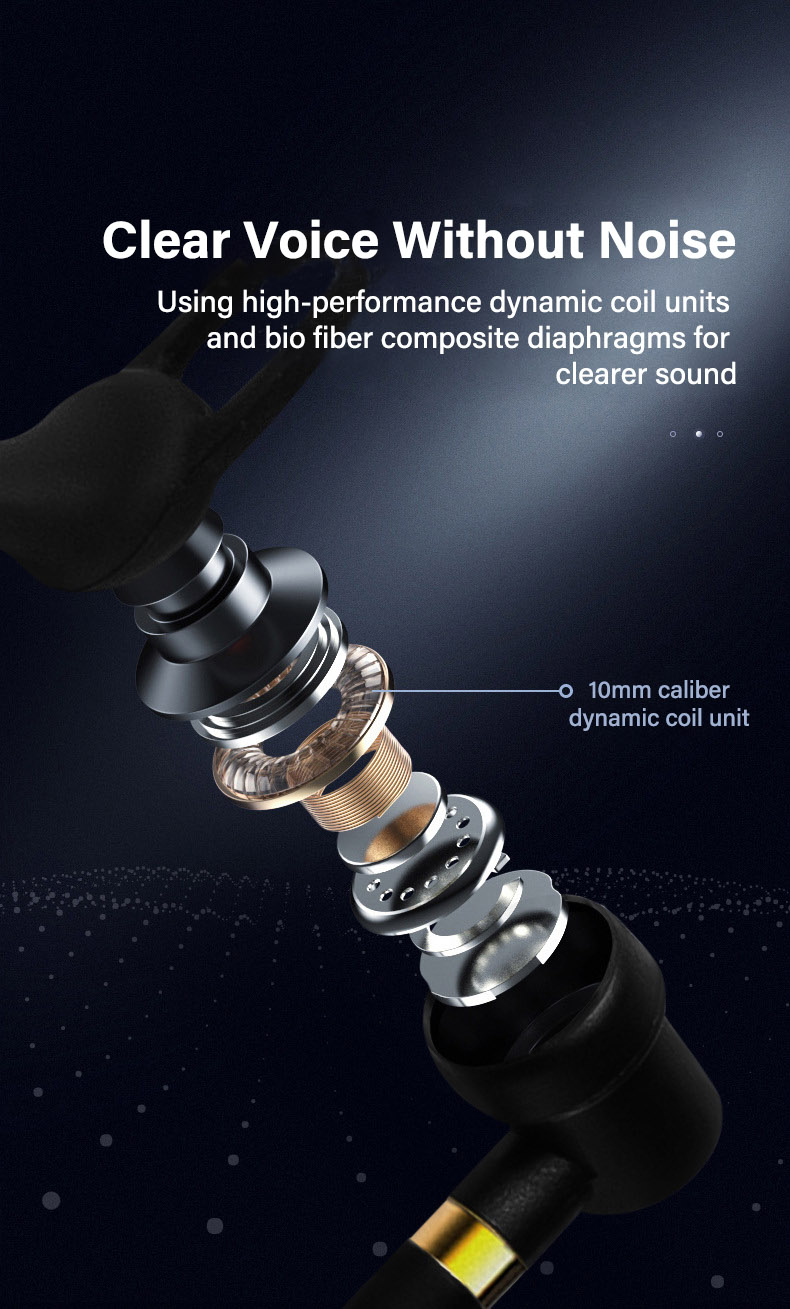 Clear Voice Without Noise

Using high-performance dynamic coil units and bio fiber composite diaphragms for clearer sound

10mm caliber dynamic coil unit