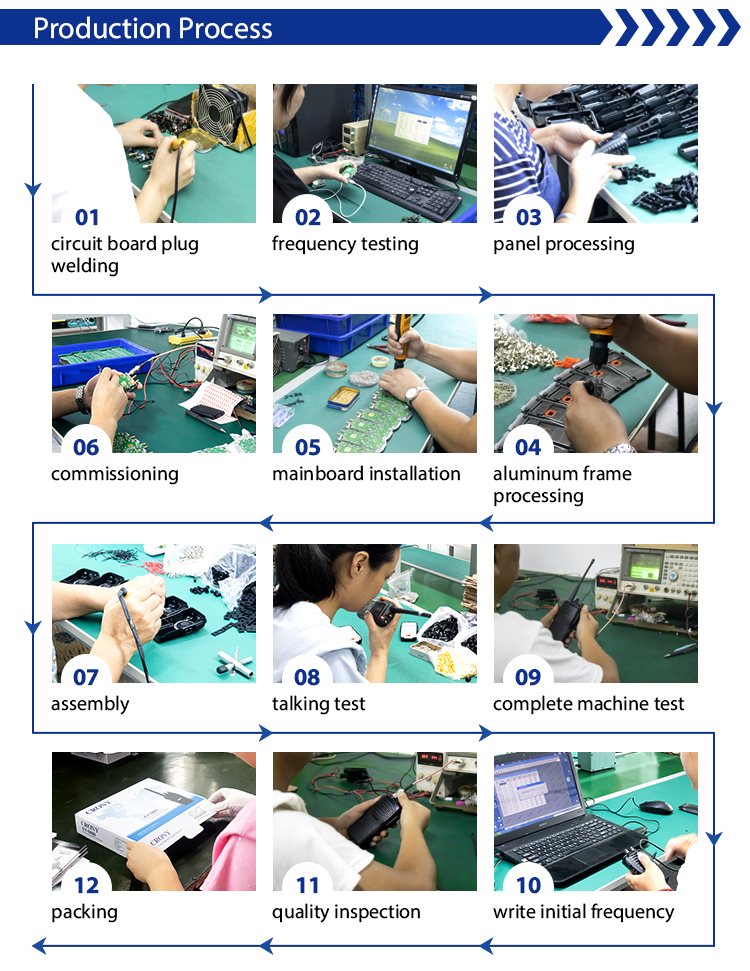 Production Process

01
circuit board plug welding

02
frequency testing

03
panel processing

06
commissioning

05
mainboard installation

04
aluminum frame processing

07
assembly

08
talking test

09
complete machine test

12
packing

11
quality inspection

10
write initial frequency