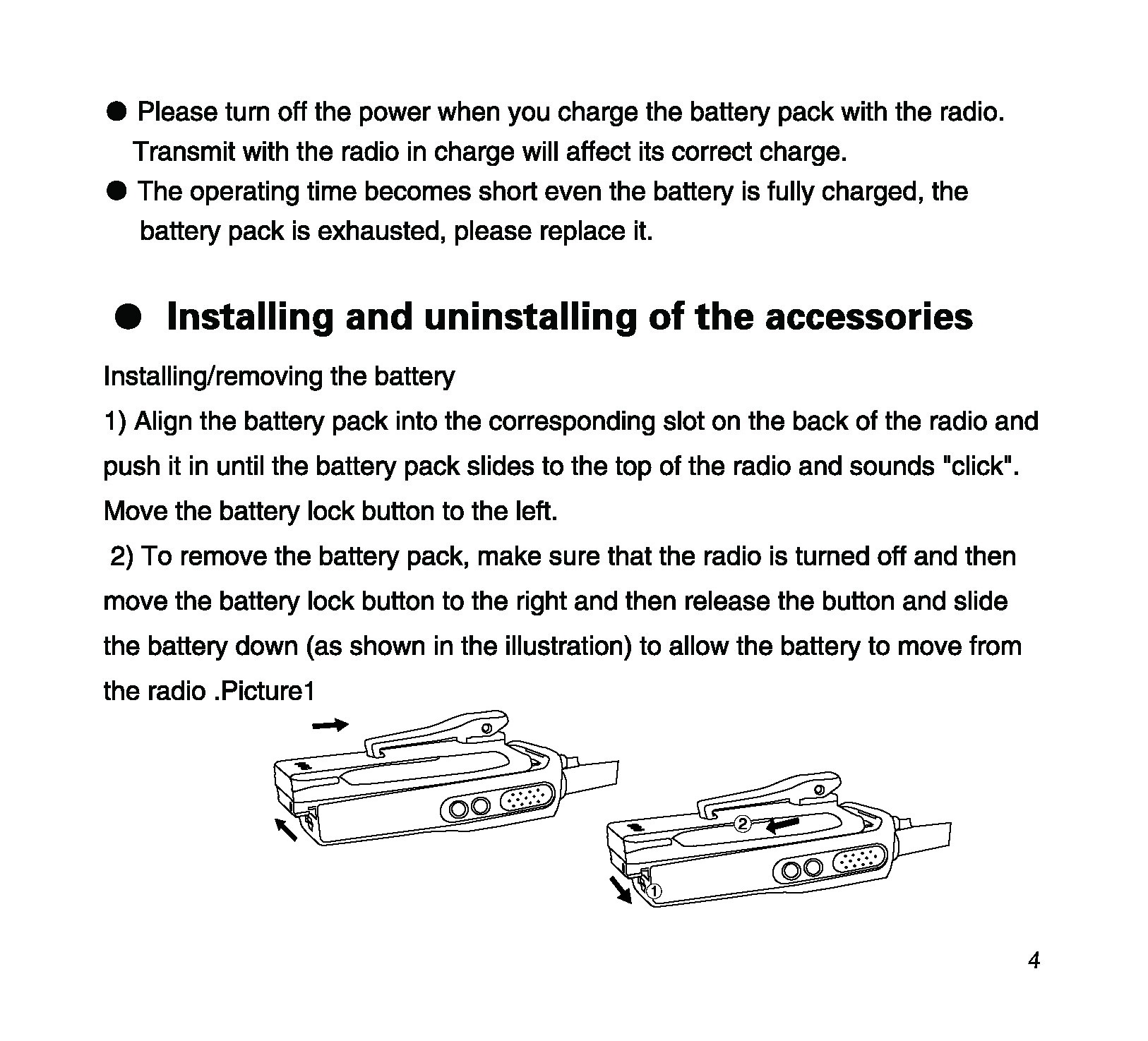 ● Please turn off the power when you charge the battery pack with the radio. Transmit with the radio in charge will affect its correct charge.
● The operating time becomes short even the battery is fully charged, the battery pack is exhausted, please replace it.

● Installing and uninstalling of the accessories

Installing/removing the battery

1) Align the battery pack into the corresponding slot on the back of the radio and push it in until the battery pack slides to the top of the radio and sounds "click". Move the battery lock button to the left.

2) To remove the battery pack, make sure that the radio is turned off and then move the battery lock button to the right and then release the button and slide the battery down (as shown in the illustration) to allow the battery to move from the radio .Picture1

2

1

4