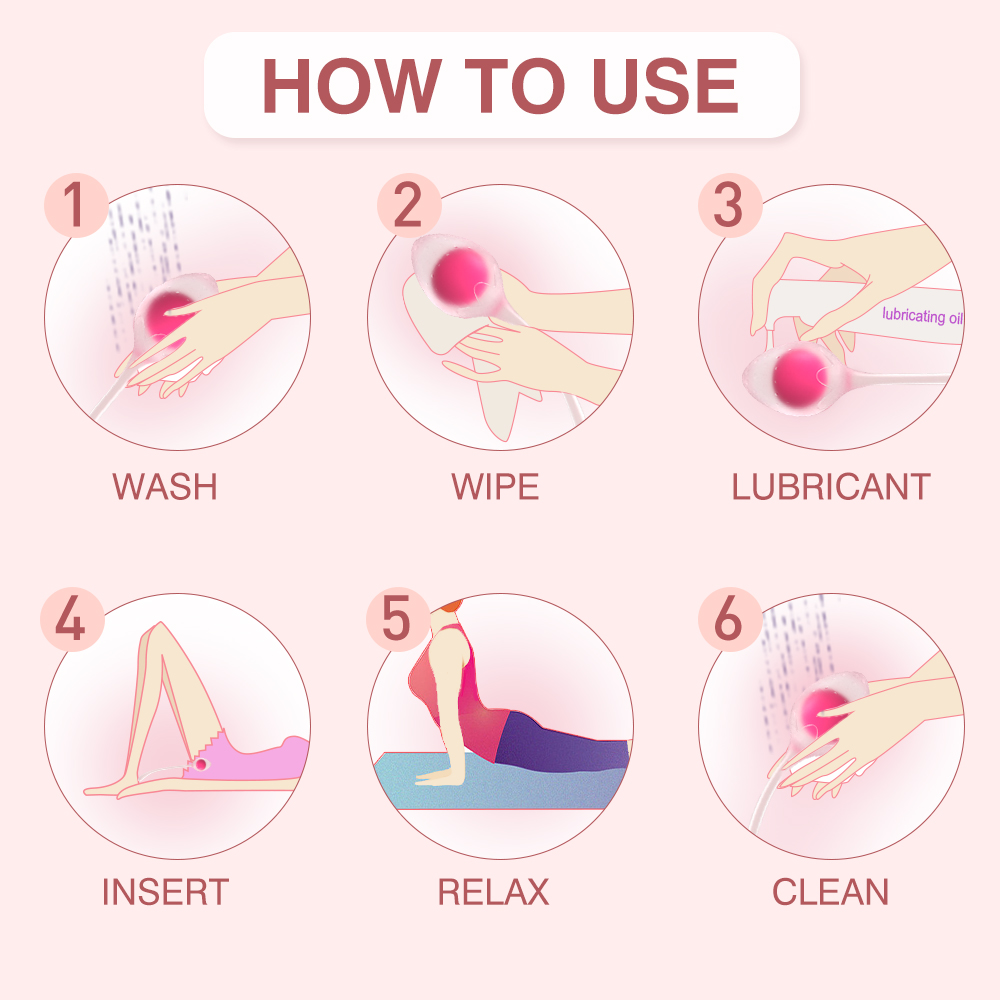 HOW TO USE

1

WASH

2

WIPE

3

lubricating oil

LUBRICANT

4

INSERT

5

RELAX

6

CLEAN