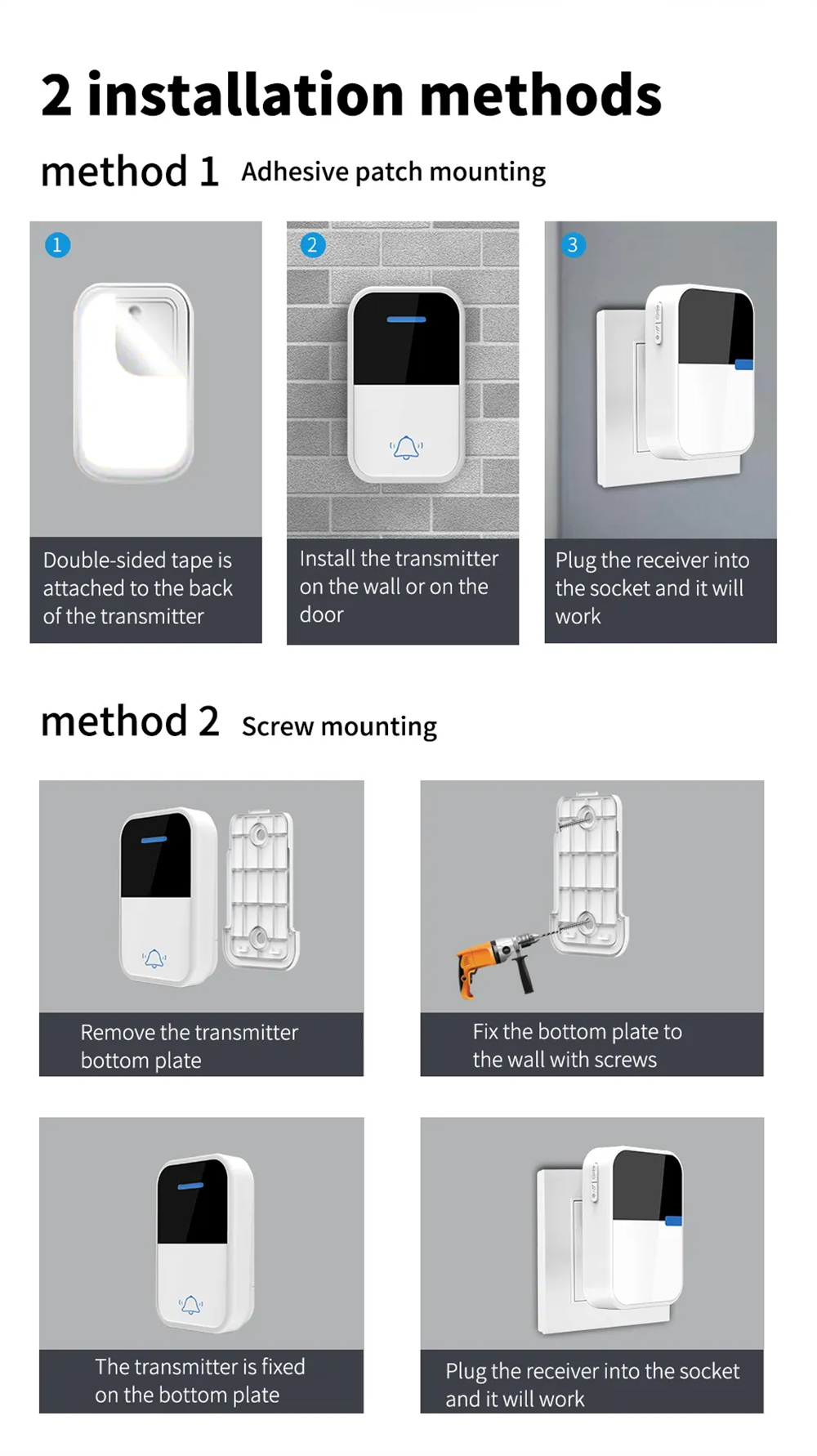 2 installation methods

method 1 Adhesive patch mounting

1

Double-sided tape is attached to the back of the transmitter

2

Install the transmitter on the wall or on the door

3

Plug the receiver into the socket and it will work

method 2 Screw mounting

Remove the transmitter bottom plate

Fix the bottom plate to the wall with screws

The transmitter is fixed on the bottom plate

Plug the receiver into the socket and it will work