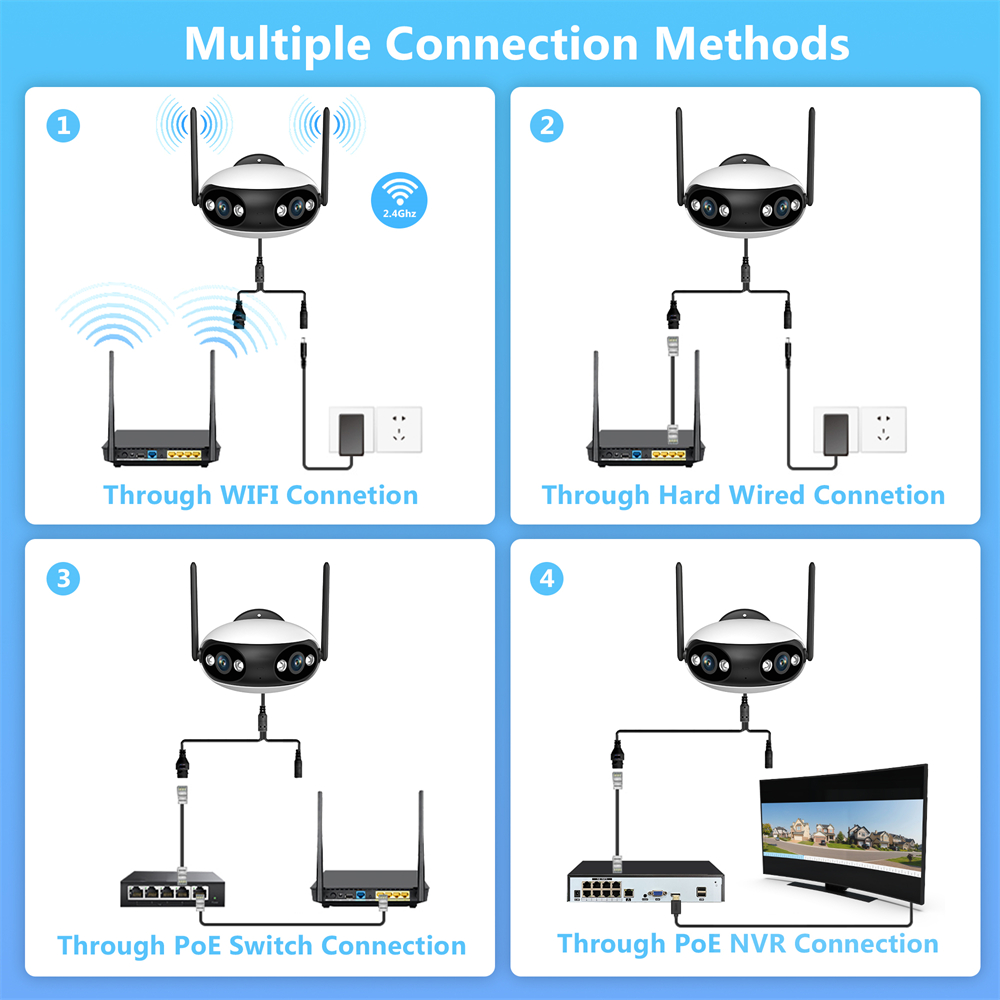 Multiple Connection Methods

1

2.4Ghz

Through WIFI Connetion

2

Through Hard Wired Connetion

3

Through PoE Switch Connection

4

Through PoE NVR Connection