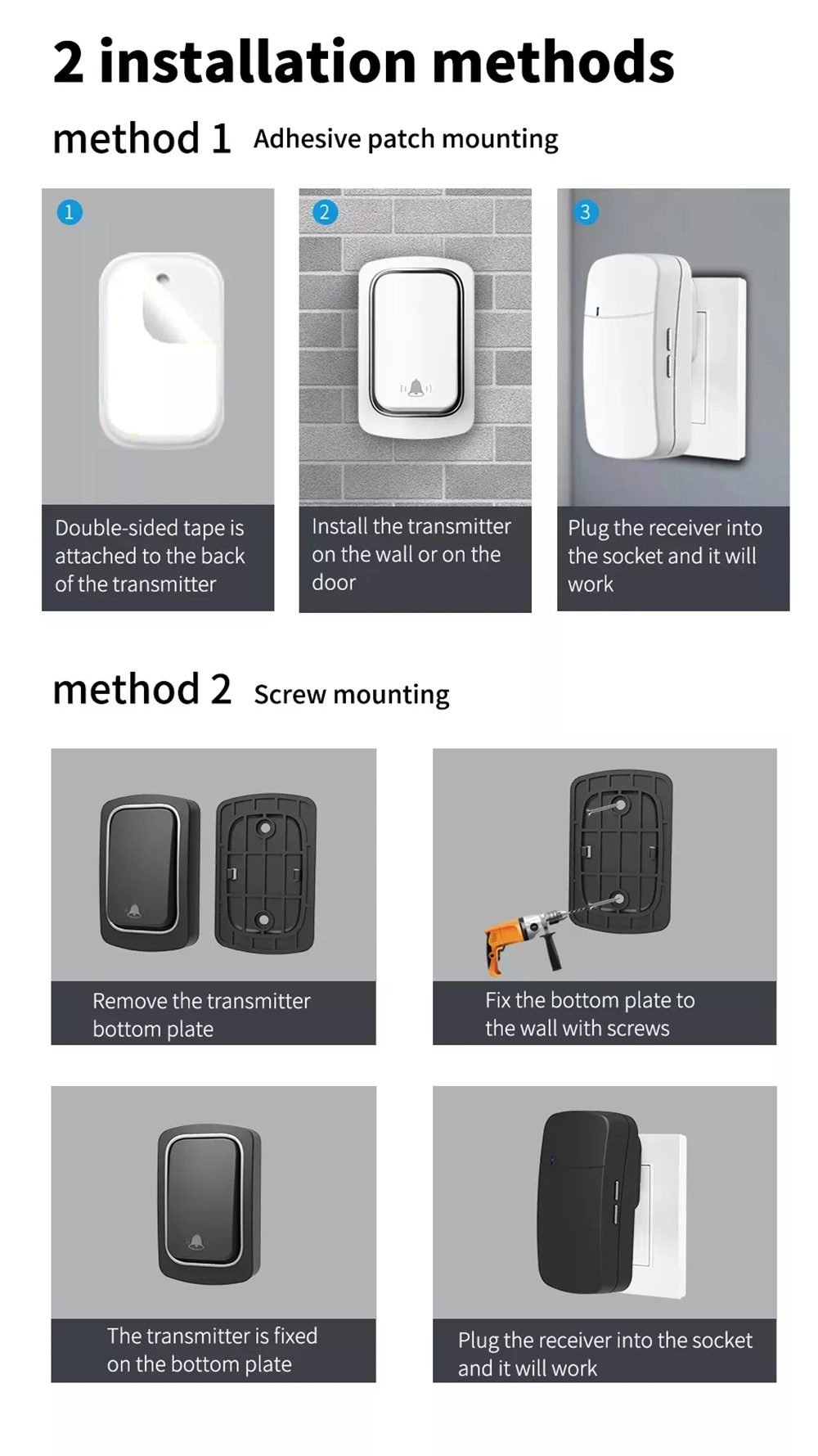 2 installation methods

method 1 Adhesive patch mounting

1

Double-sided tape is attached to the back of the transmitter

2

Install the transmitter on the wall or on the door

3

Plug the receiver into the socket and it will work

method 2 Screw mounting

Remove the transmitter bottom plate

Fix the bottom plate to the wall with screws

The transmitter is fixed on the bottom plate

Plug the receiver into the socket and it will work