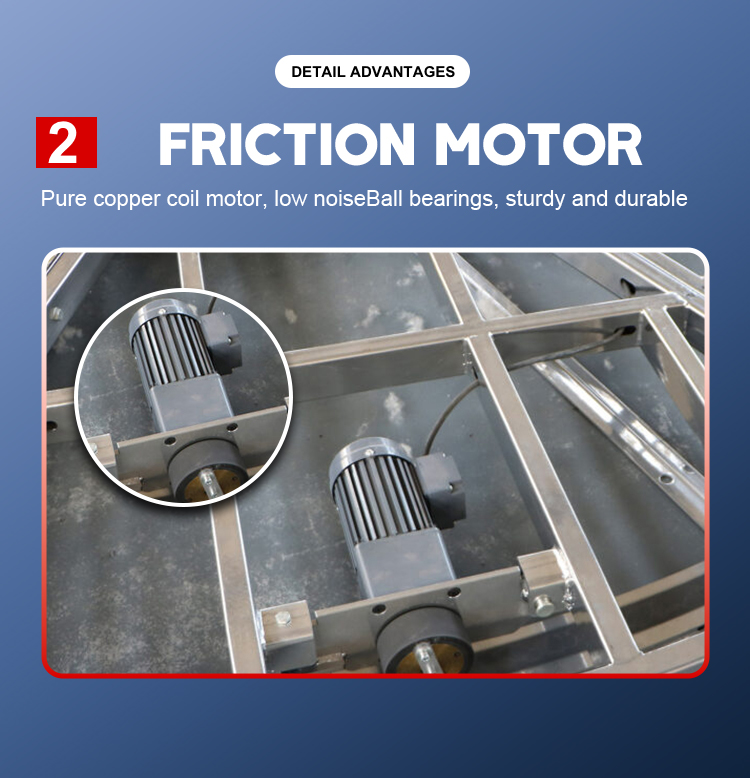 DETAIL ADVANTAGES

2 FRICTION MOTOR

Pure copper coil motor, low noiseBall bearings, sturdy and durable