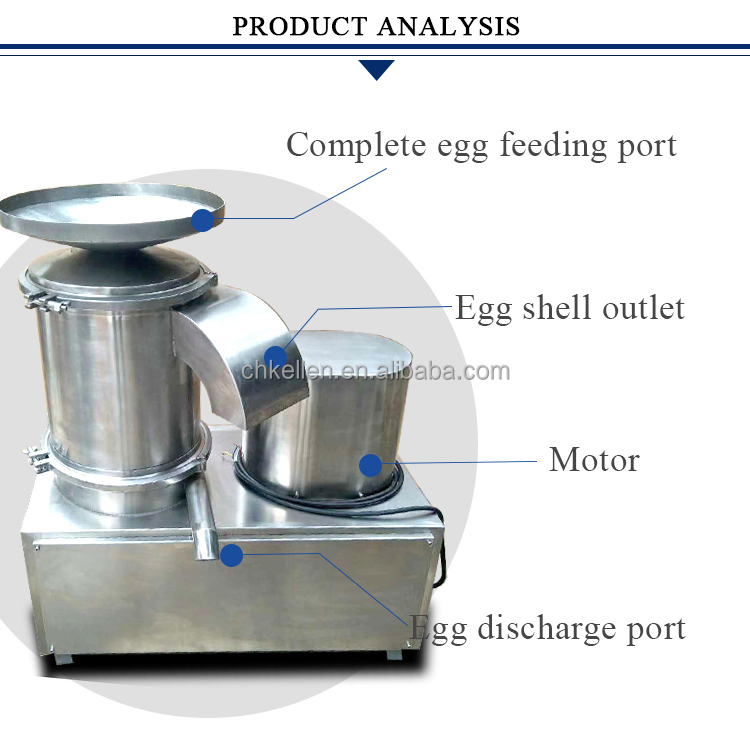 PRODUCT ANALYSIS

Complete egg feeding port

Egg shell outlet

chkellen.en.alibaba.com

Motor

Egg discharge port