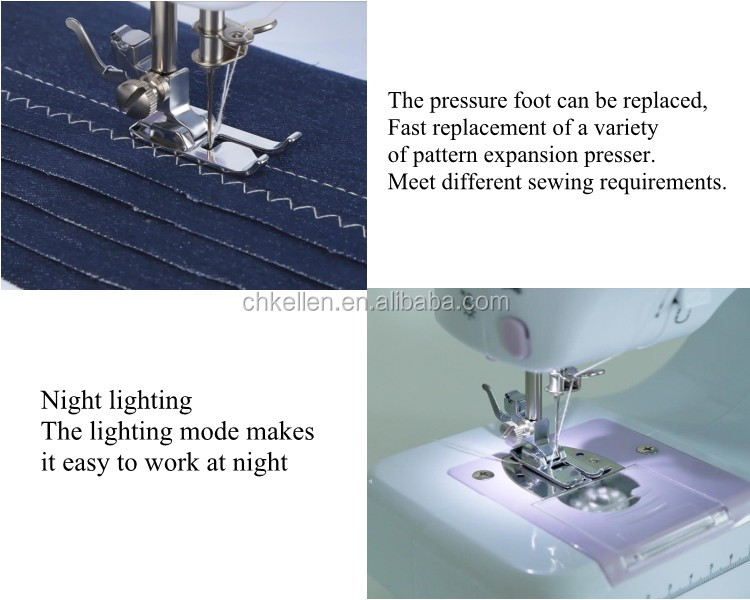 The pressure foot can be replaced,
Fast replacement of a variety
of pattern expansion presser.
Meet different sewing requirements.

chkellen.en.alibaba.com

Night lighting
The lighting mode makes
it easy to work at night