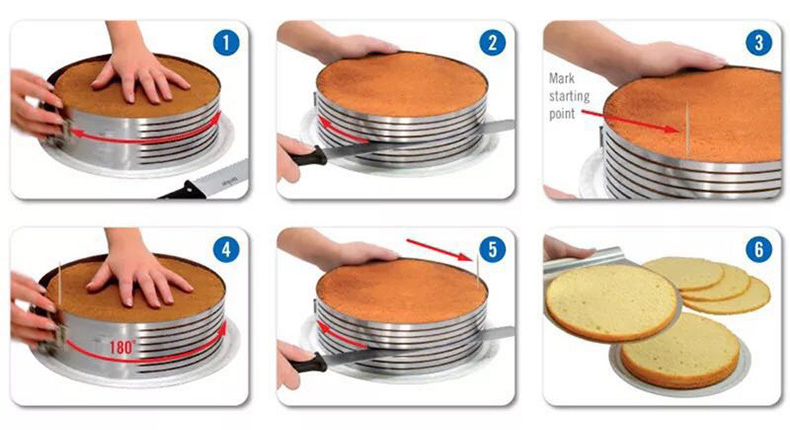 1

2

3

Mark starting point

4

180°

5

6