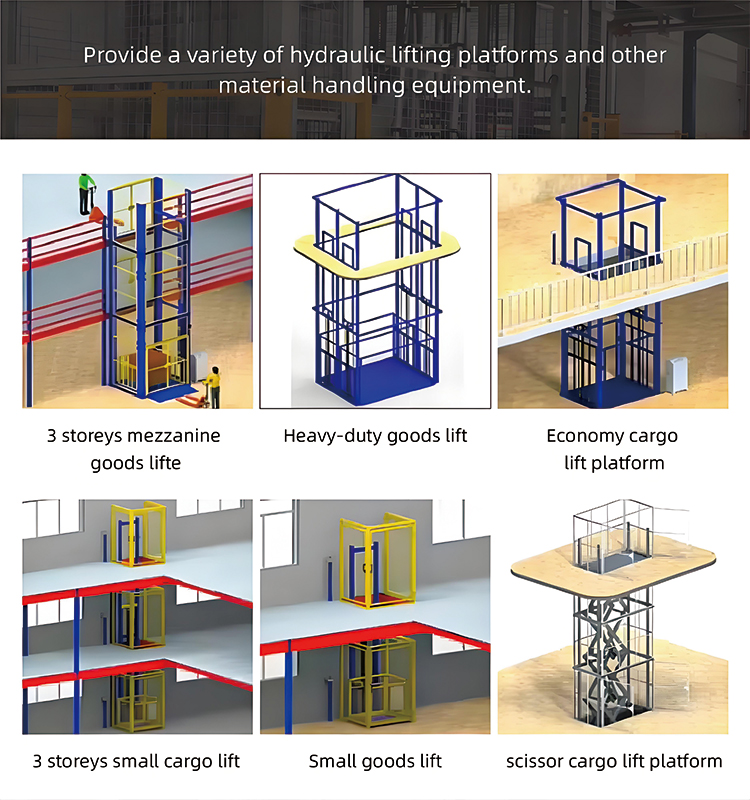 Provide a variety of hydraulic lifting platforms and other material handling equipment.

3 storeys mezzanine goods lifte

Heavy-duty goods lift

Economy cargo lift platform

3 storeys small cargo lift

Small goods lift

scissor cargo lift platform