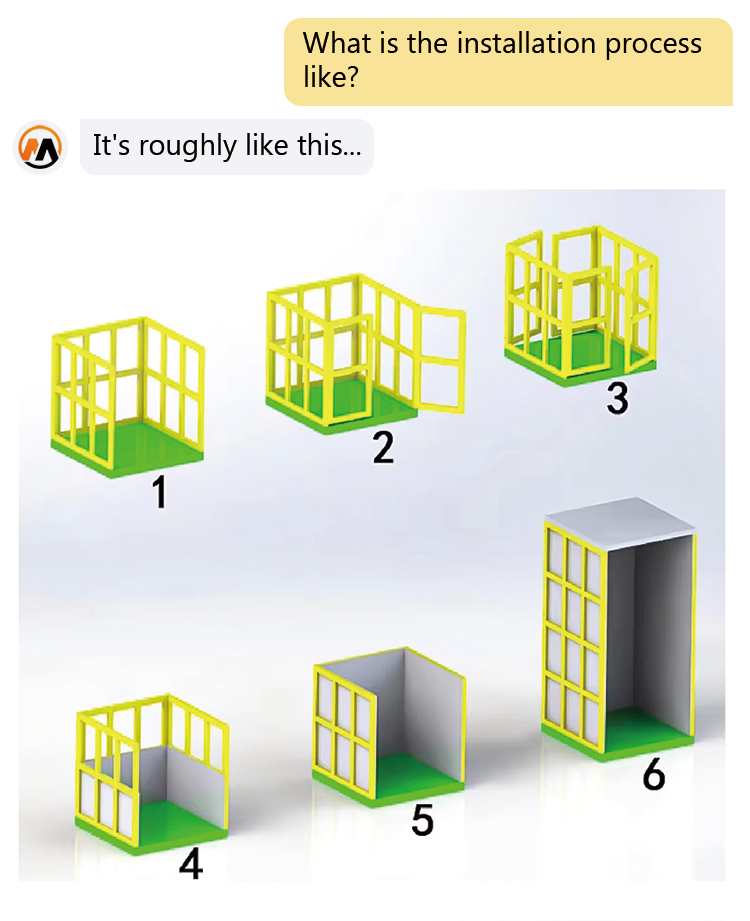 What is the installation process like?

It's roughly like this...

1

2

3

4

5

6