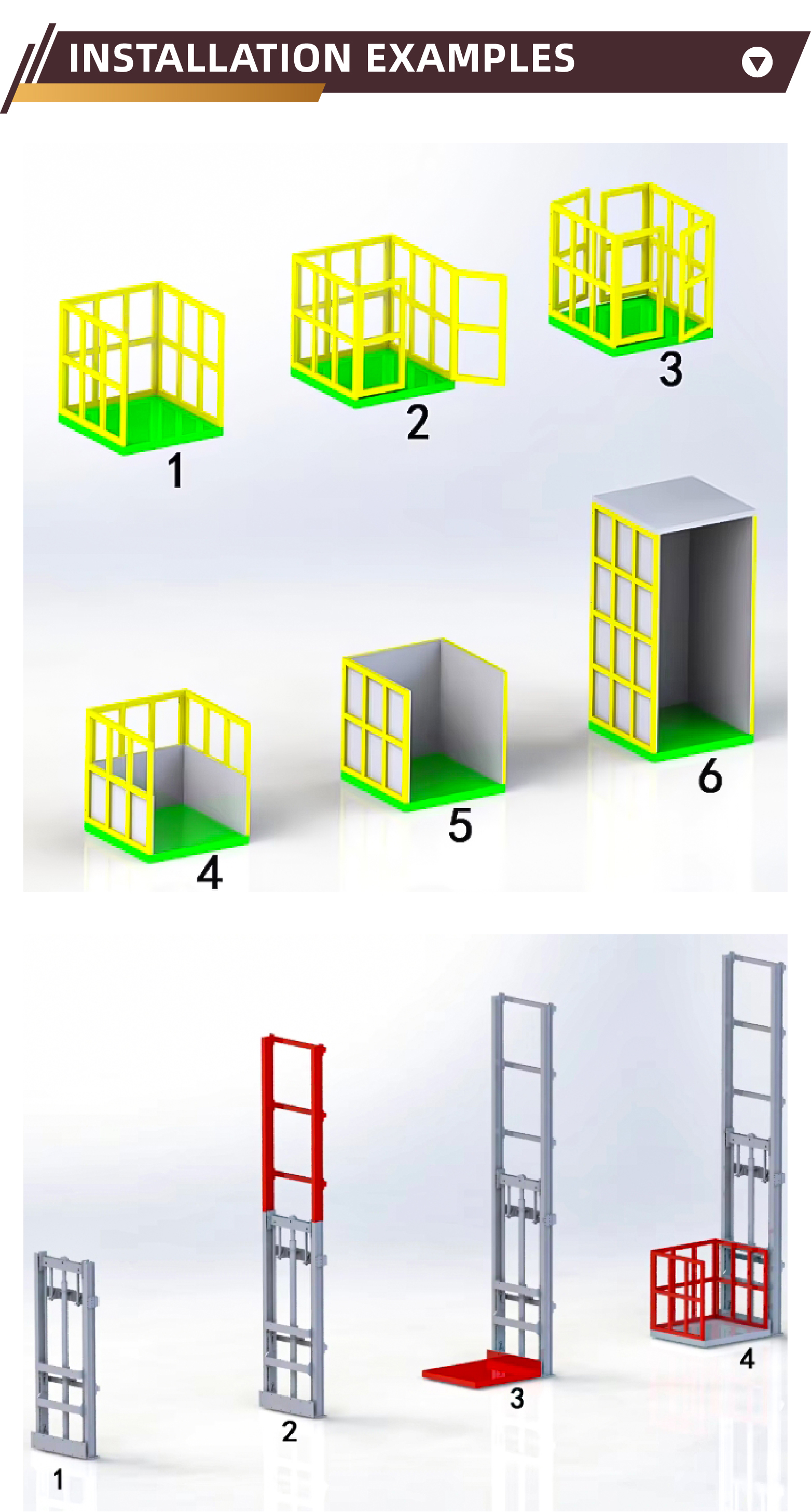 INSTALLATION EXAMPLES

1
2
3
4
5
6

1
2
3
4