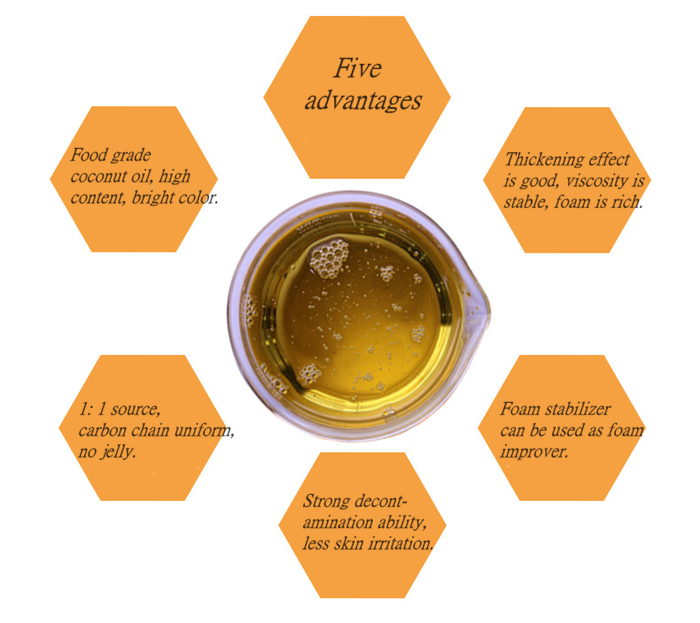 Five advantages

Food grade coconut oil, high content, bright color.

Thickening effect is good, viscosity is stable, foam is rich.

1: 1 source, carbon chain uniform, no jelly.

Foam stabilizer can be used as foam improver.

Strong decontamination ability, less skin irritation.