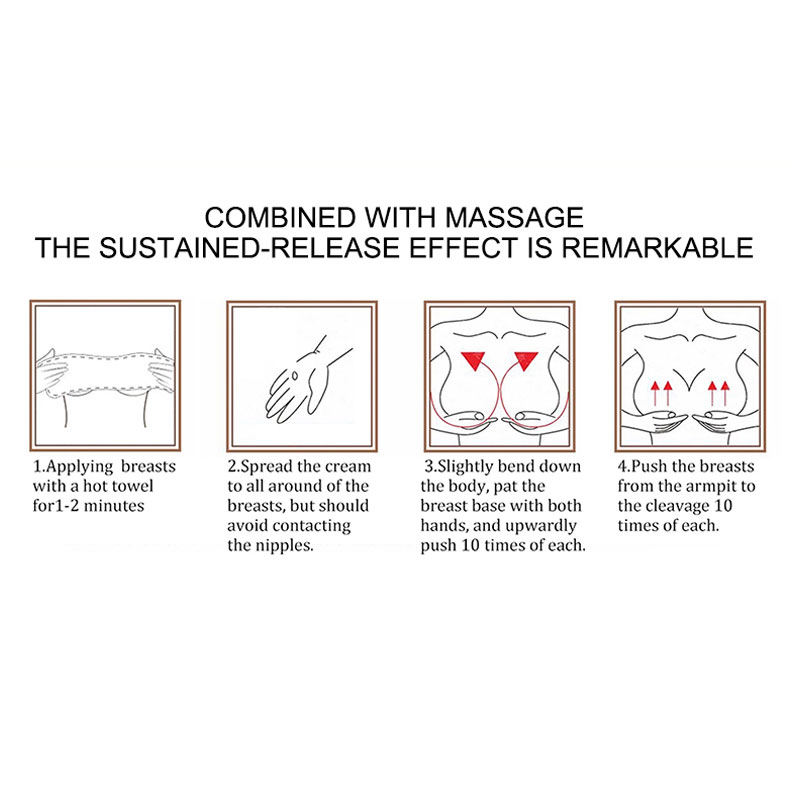 COMBINED WITH MASSAGE
THE SUSTAINED-RELEASE EFFECT IS REMARKABLE

1.Applying breasts with a hot towel for1-2 minutes

2.Spread the cream to all around of the breasts, but should avoid contacting the nipples.

3.Slightly bend down the body, pat the breast base with both hands, and upwardly push 10 times of each.

4.Push the breasts from the armpit to the cleavage 10 times of each.