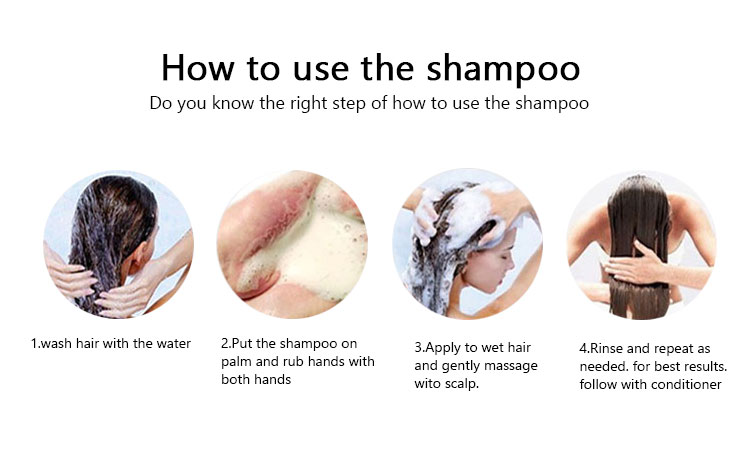 How to use the shampoo

Do you know the right step of how to use the shampoo

1.wash hair with the water

2.Put the shampoo on palm and rub hands with both hands

3.Apply to wet hair and gently massage wito scalp.

4.Rinse and repeat as needed. for best results. follow with conditioner