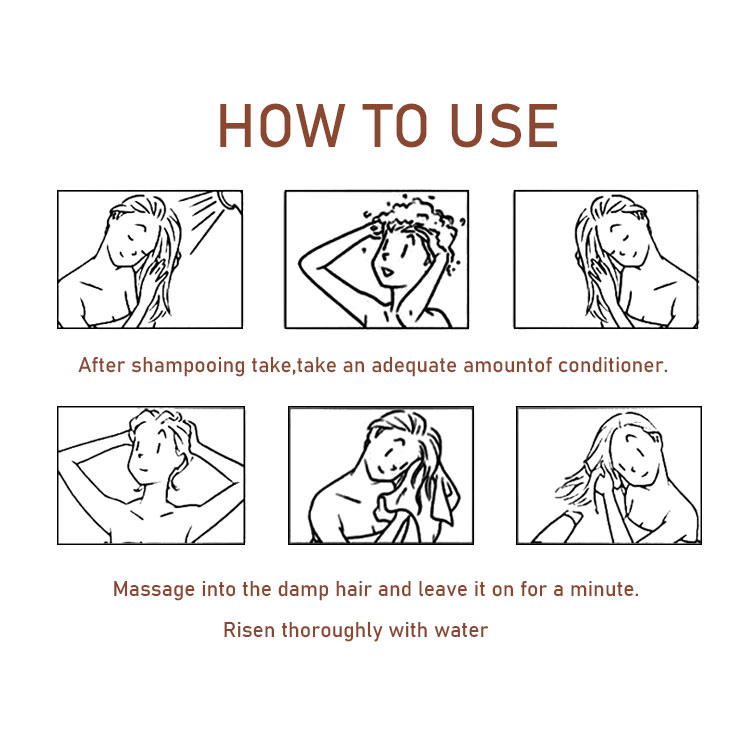 HOW TO USE

After shampooing take,take an adequate amountof conditioner.

Massage into the damp hair and leave it on for a minute.

Risen thoroughly with water