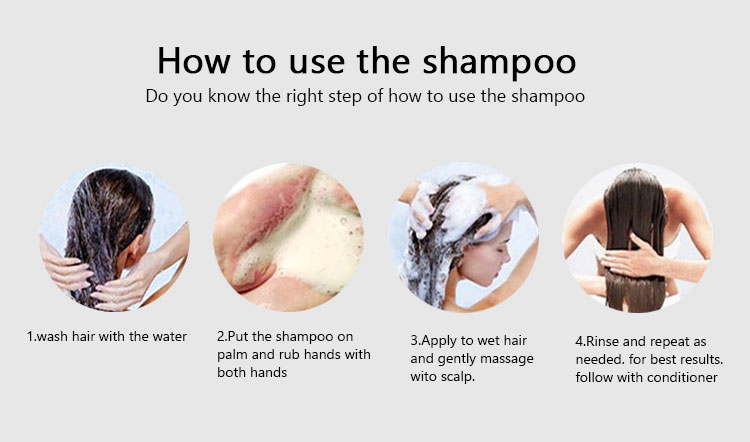 How to use the shampoo

Do you know the right step of how to use the shampoo

1.wash hair with the water

2.Put the shampoo on palm and rub hands with both hands

3.Apply to wet hair and gently massage wito scalp.

4.Rinse and repeat as needed. for best results. follow with conditioner