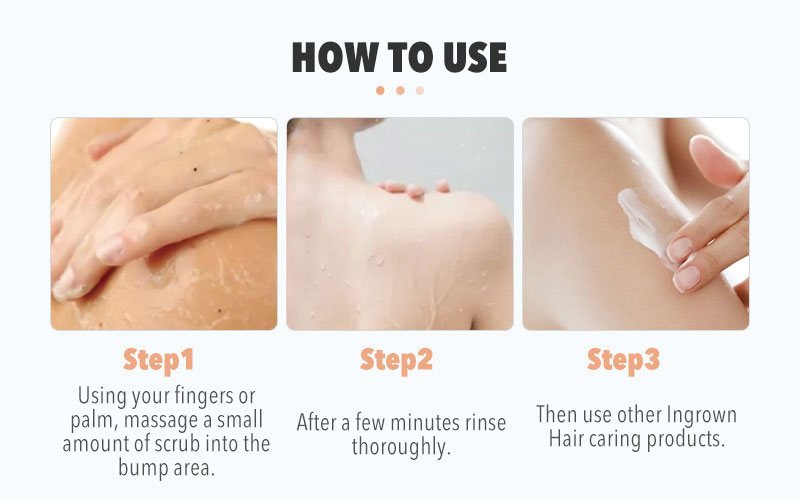 HOW TO USE

Step1

Using your fingers or palm, massage a small amount of scrub into the bump area.

Step2

After a few minutes rinse thoroughly.

Step3

Then use other Ingrown Hair caring products.