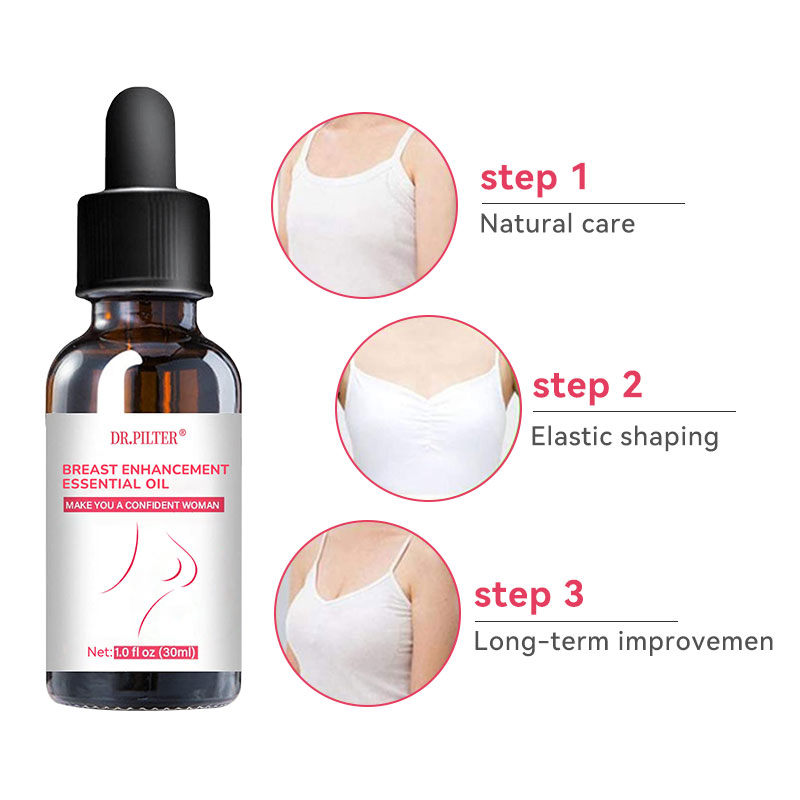 DR.PILTER®

BREAST ENHANCEMENT ESSENTIAL OIL

MAKE YOU A CONFIDENT WOMAN

Net: 1.0 fl oz (30ml)

step 1
Natural care

step 2
Elastic shaping

step 3
Long-term improvemen