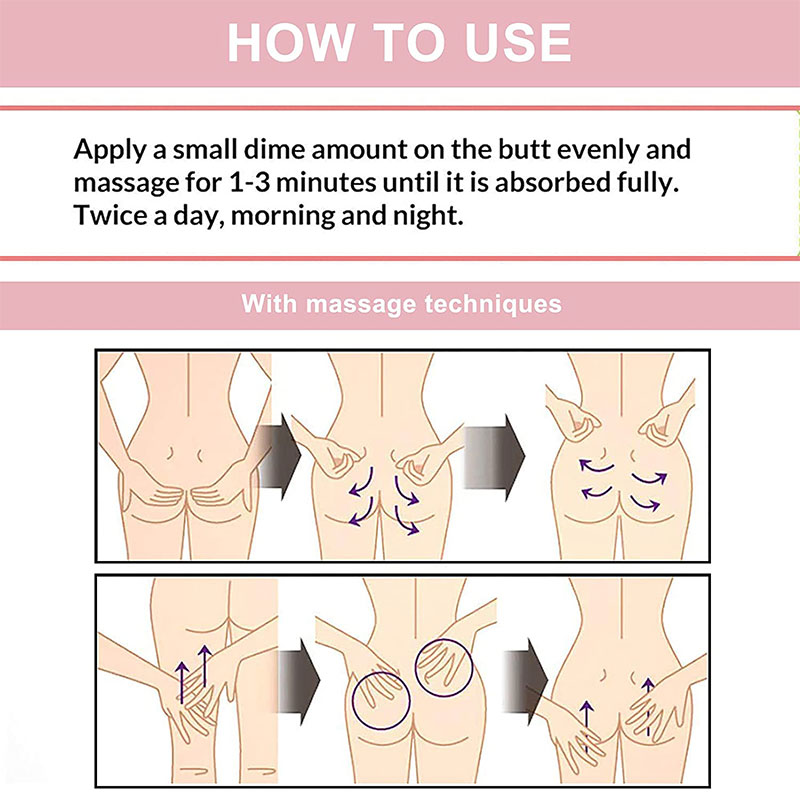 HOW TO USE

Apply a small dime amount on the butt evenly and massage for 1-3 minutes until it is absorbed fully. Twice a day, morning and night.

With massage techniques