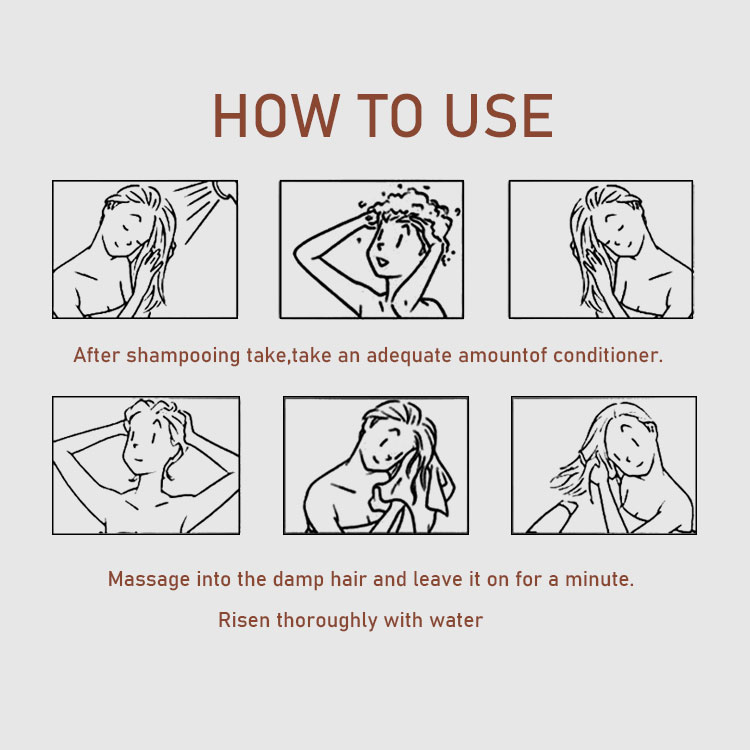 HOW TO USE

After shampooing take,take an adequate amountof conditioner.

Massage into the damp hair and leave it on for a minute.

Risen thoroughly with water