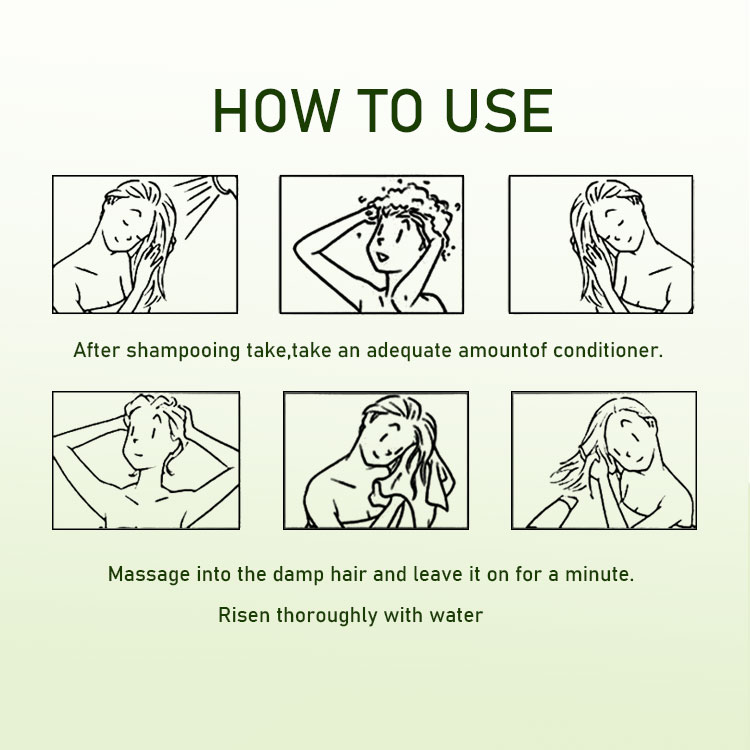 HOW TO USE

After shampooing take,take an adequate amountof conditioner.

Massage into the damp hair and leave it on for a minute.

Risen thoroughly with water