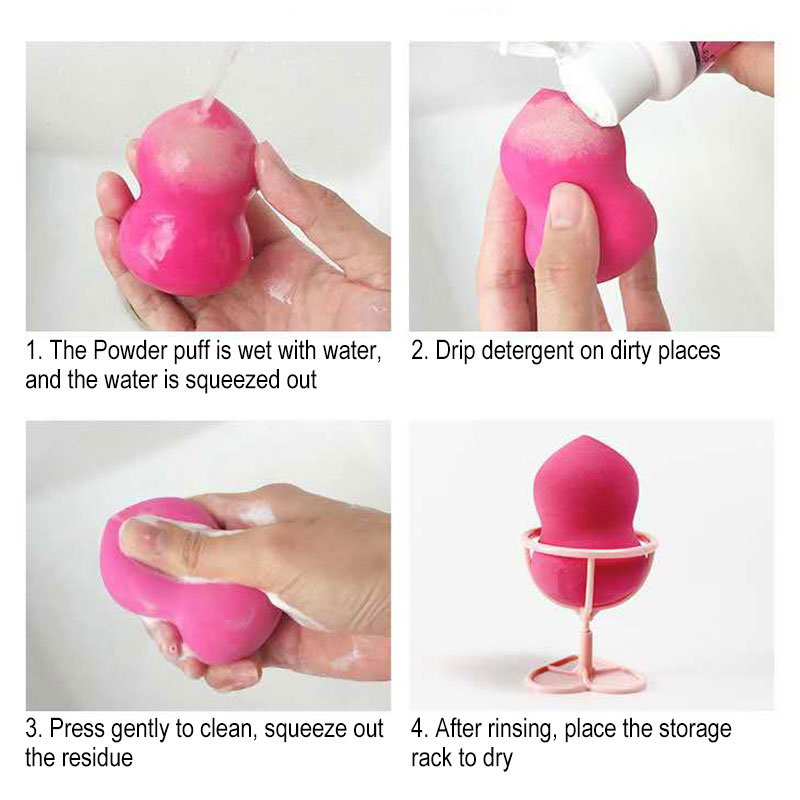 1. The Powder puff is wet with water, and the water is squeezed out

2. Drip detergent on dirty places

3. Press gently to clean, squeeze out the residue

4. After rinsing, place the storage rack to dry