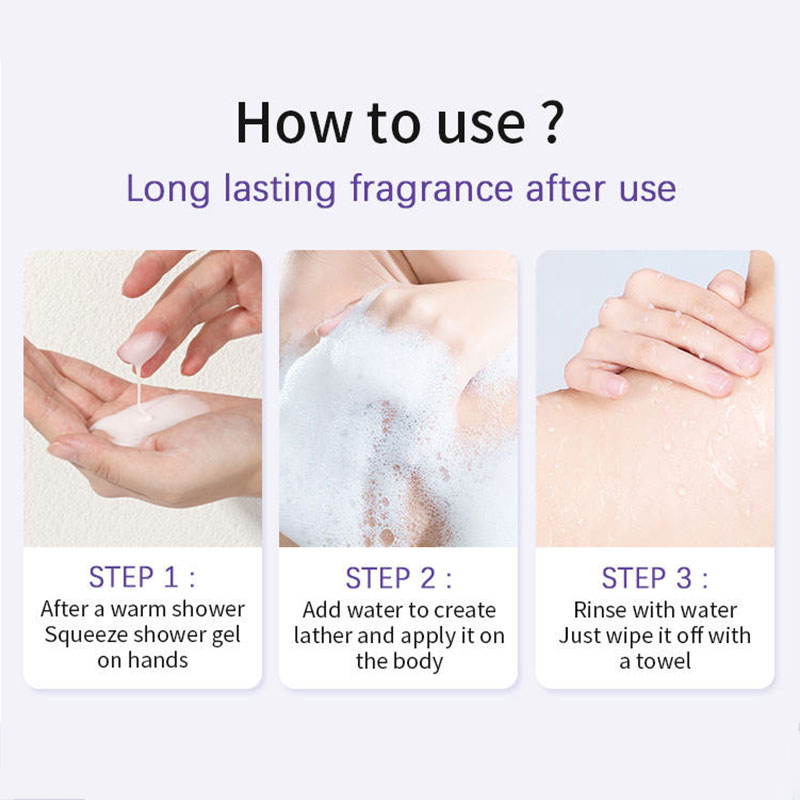 How to use ?

Long lasting fragrance after use

STEP 1 :

After a warm shower Squeeze shower gel on hands

STEP 2 :

Add water to create lather and apply it on the body

STEP 3 :

Rinse with water Just wipe it off with a towel