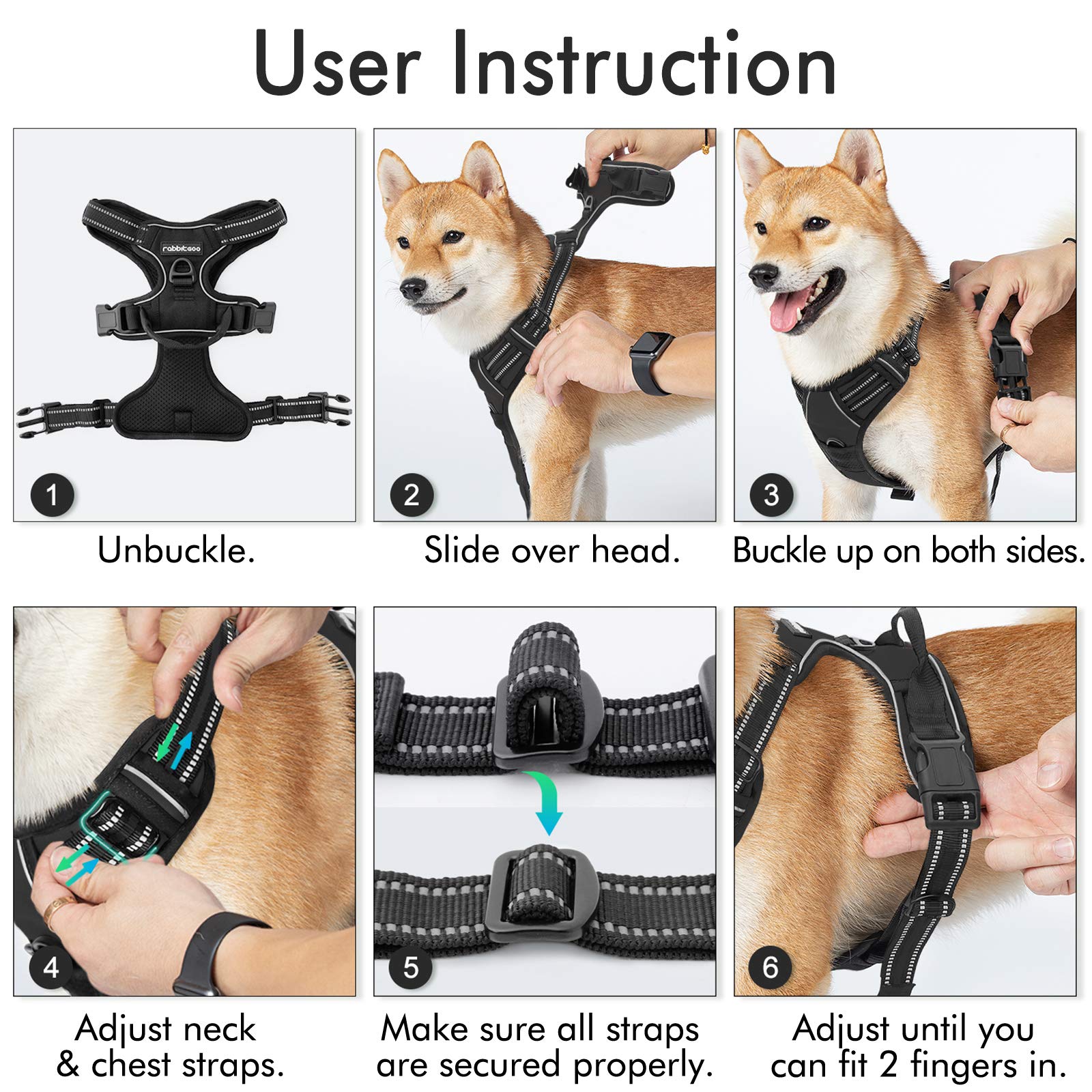 User Instruction

rabbitgoo

1

Unbuckle.

2

Slide over head.

3

Buckle up on both sides.

4

Adjust neck & chest straps.

5

Make sure all straps are secured properly.

6

Adjust until you can fit 2 fingers in.