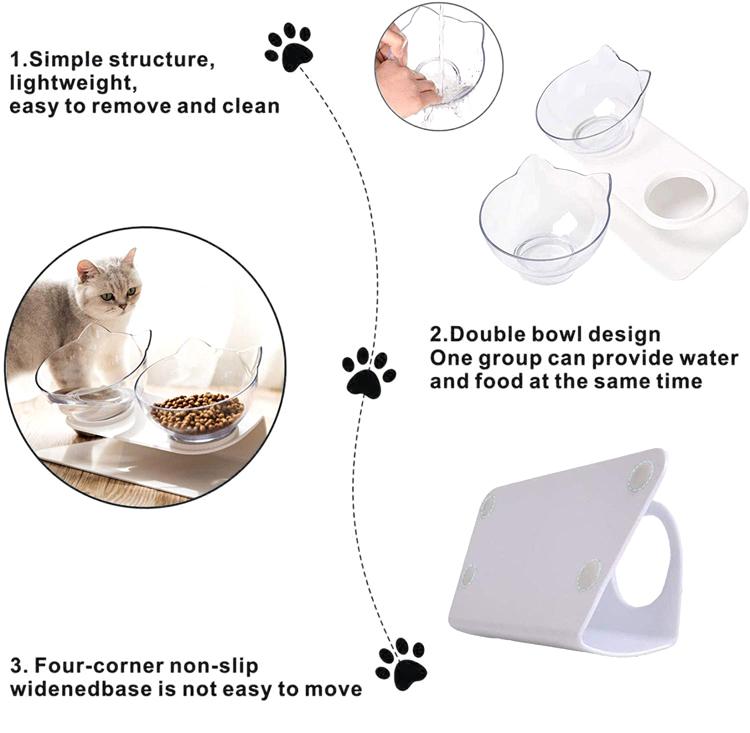 1.Simple structure, lightweight, easy to remove and clean

2.Double bowl design
One group can provide water and food at the same time

3. Four-corner non-slip widenedbase is not easy to move