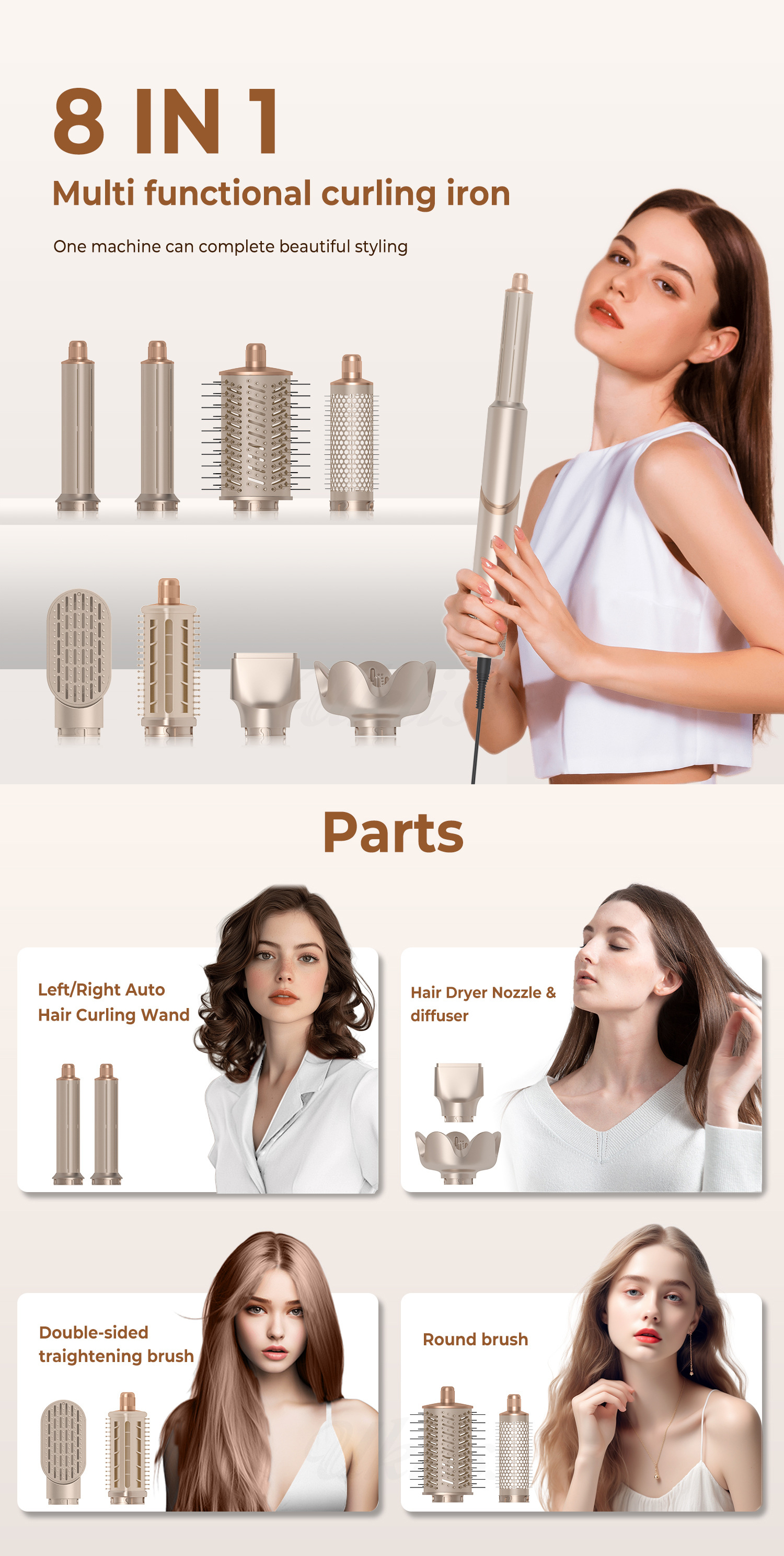 8 IN 1
Multi functional curling iron

One machine can complete beautiful styling

Parts

Left/Right Auto Hair Curling Wand

Hair Dryer Nozzle & diffuser

Double-sided traightening brush

Round brush