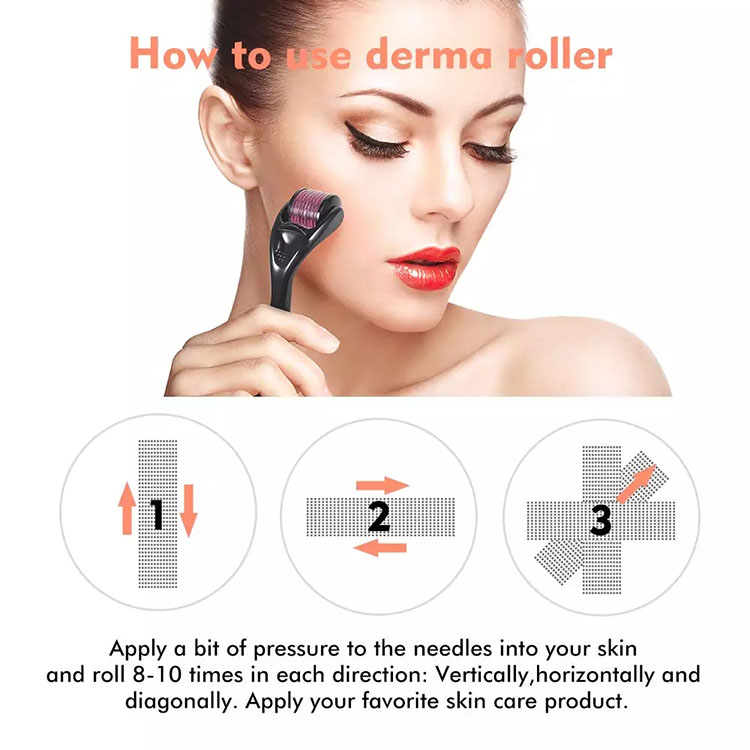 How to use derma roller

1

2

3

Apply a bit of pressure to the needles into your skin and roll 8-10 times in each direction: Vertically,horizontally and diagonally. Apply your favorite skin care product.